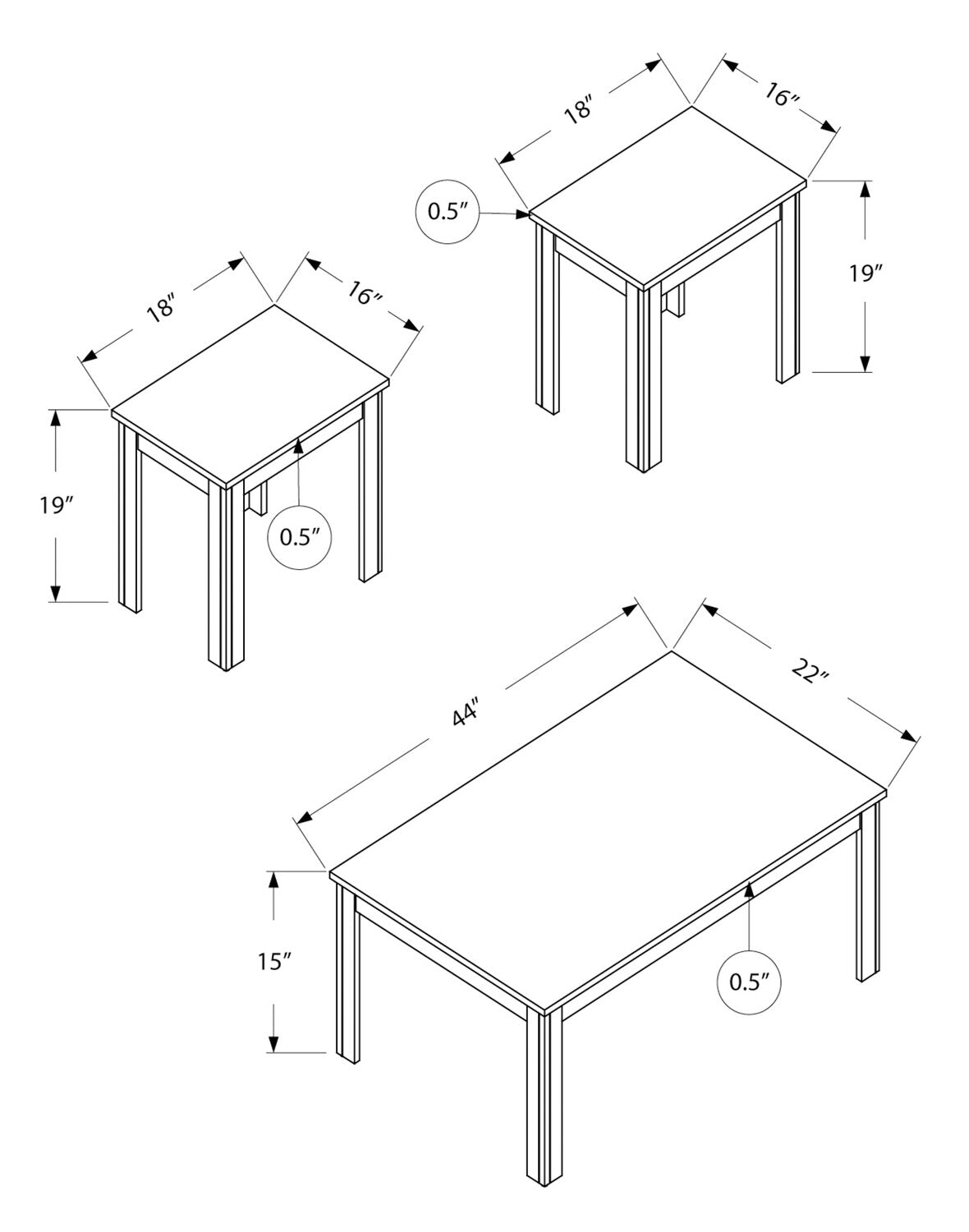 18″
16″
0.5″
19″

18″
16″
19″
0.5″

44″
22″
15″
0.5″