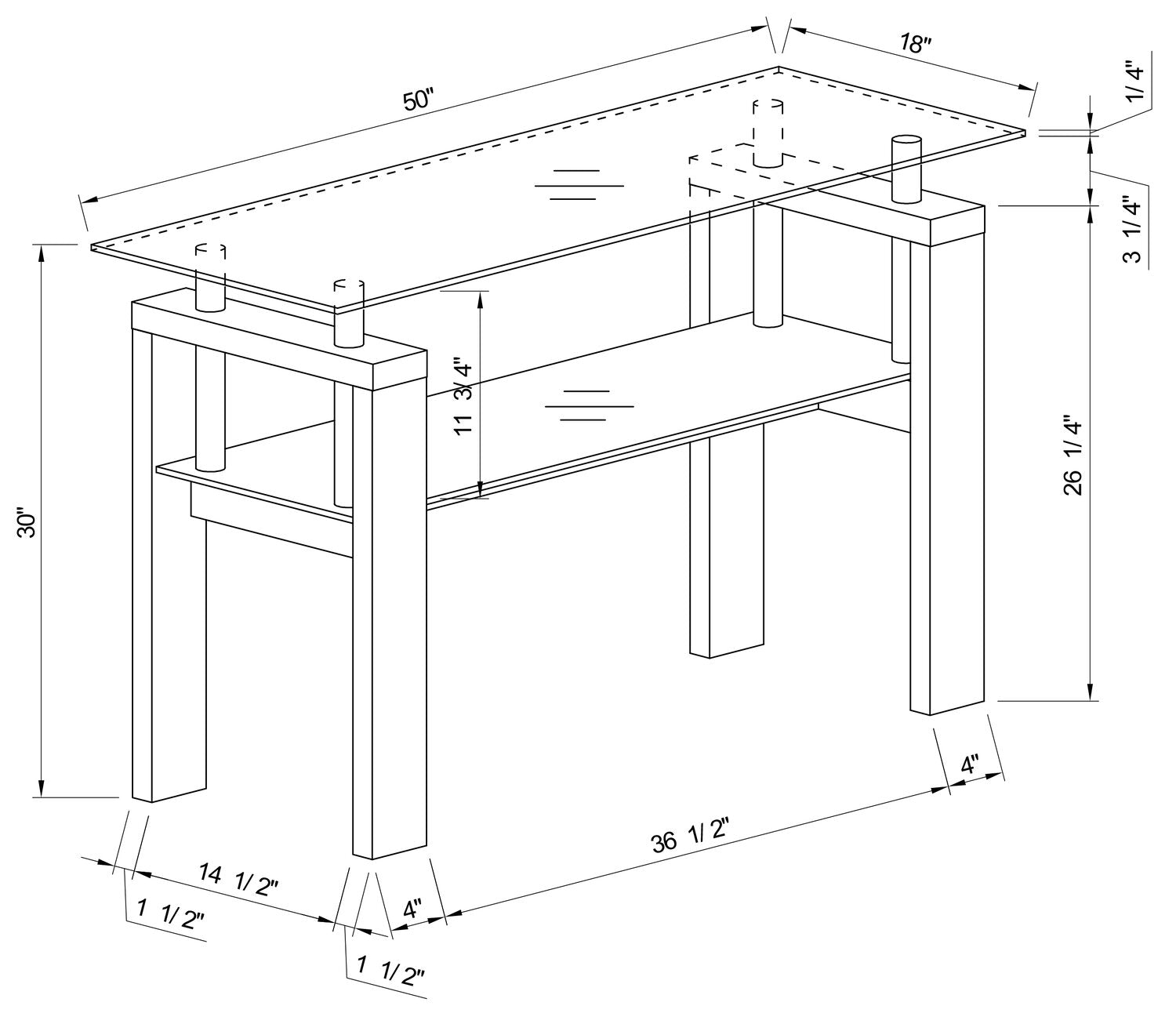 50"
18"
1/4"
3 1/4"
30"
11 3/4"
26 1/4"
4"
36 1/2"
14 1/2"
1 1/2"
4"
1 1/2"