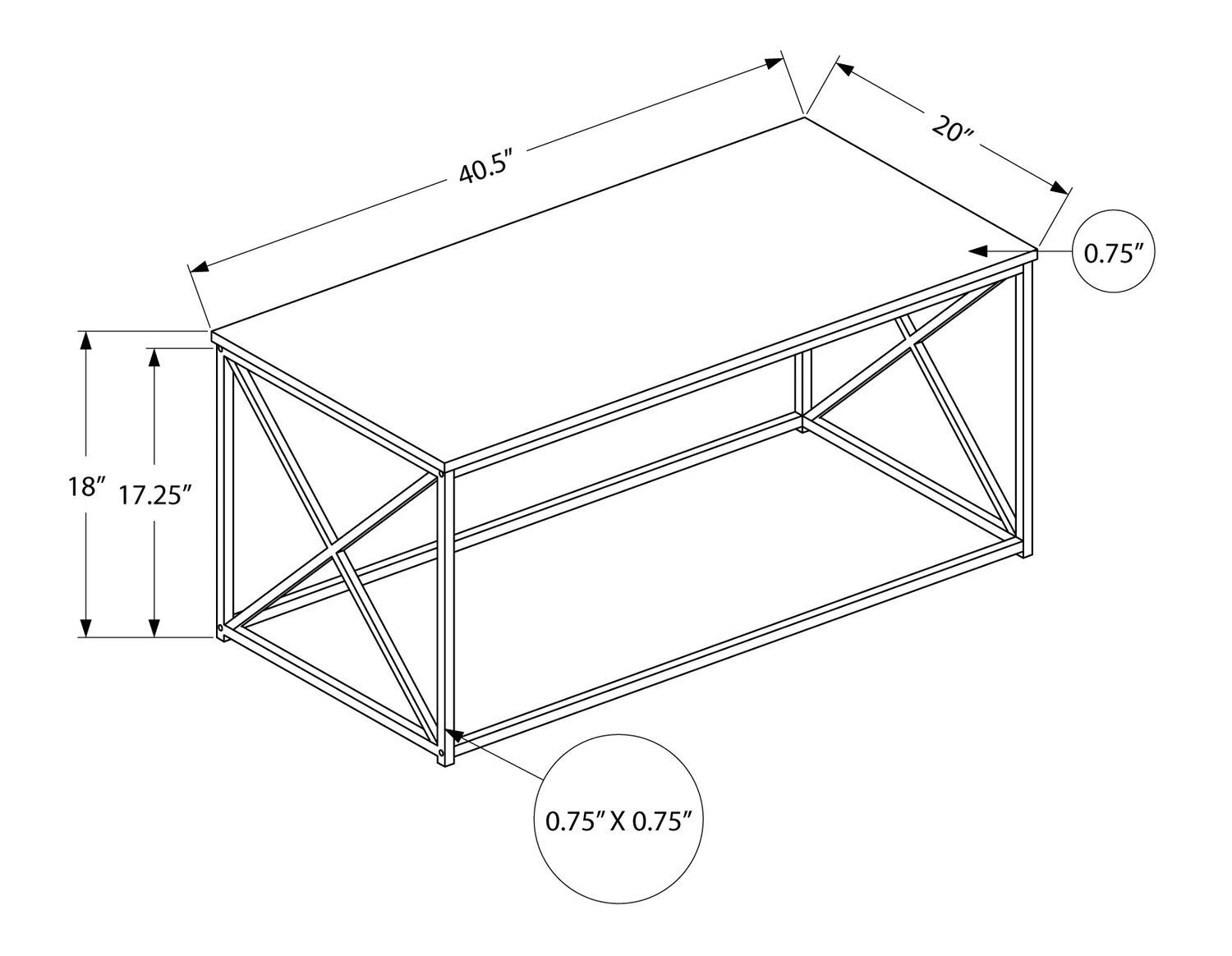 40.5″

20″

0.75″

18″

17.25″

0.75″ X 0.75″