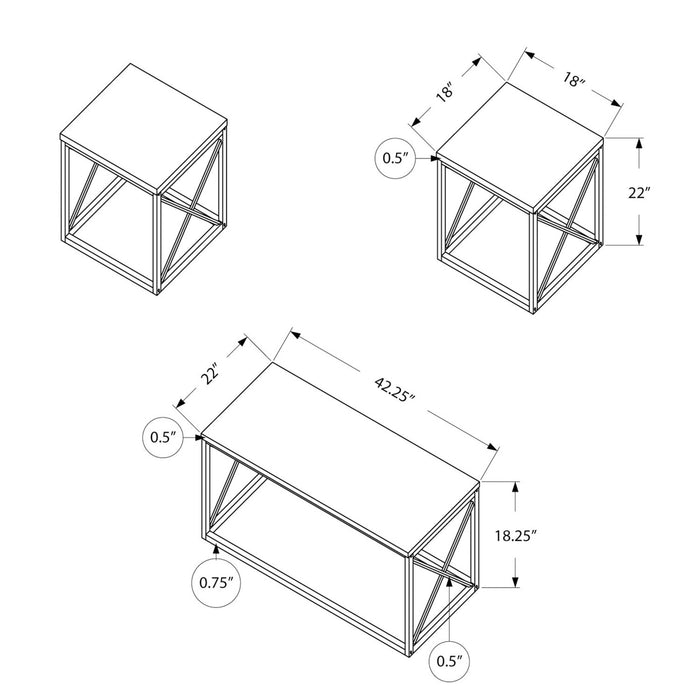 18″

18″

0.5″

22″

22″

42.25″

0.5″

18.25″

0.75″

0.5″