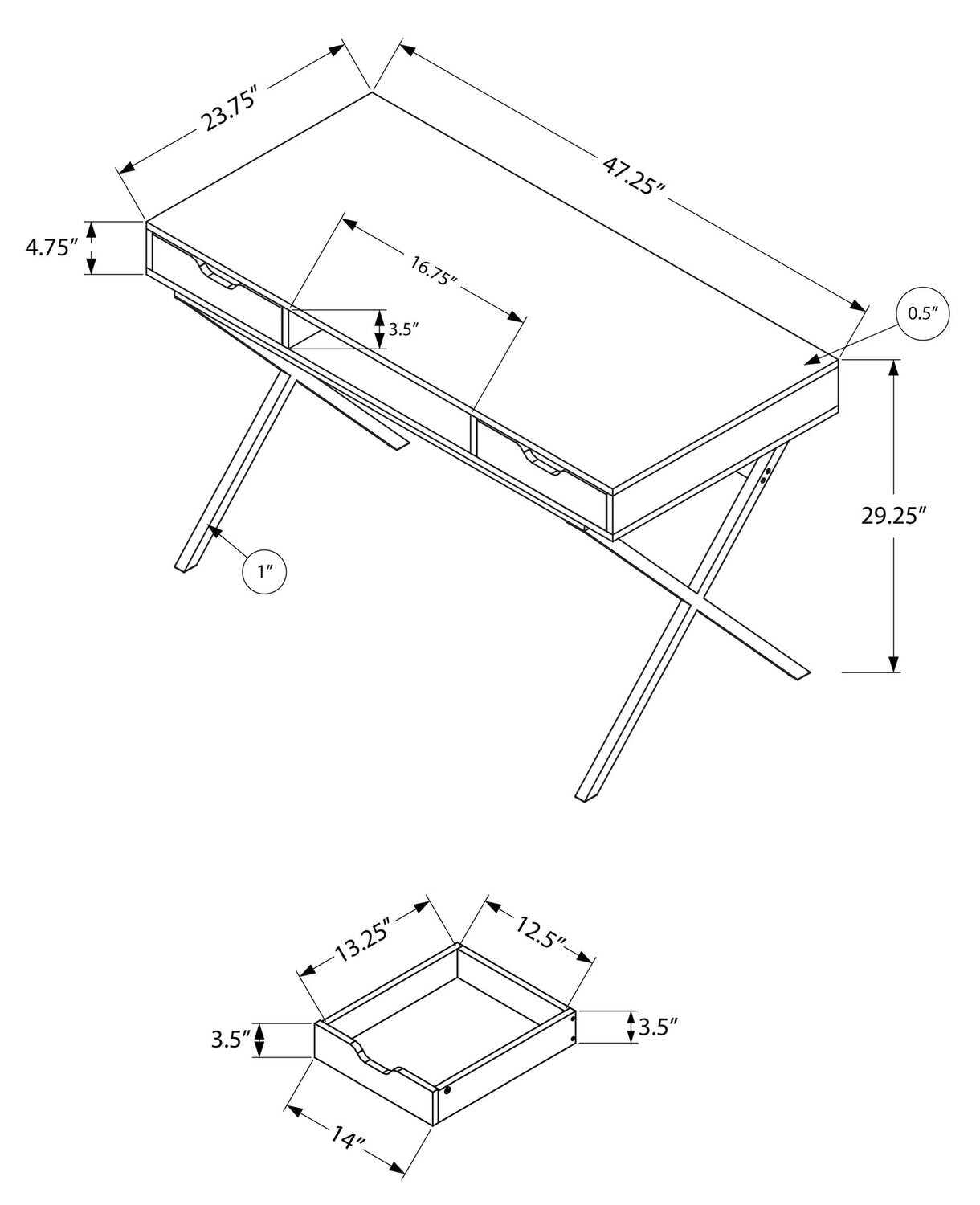 23.75″

47.25″

4.75″

16.75″

3.5″

0.5″

29.25″

1″

13.25″

12.5″

3.5″

3.5″

14″