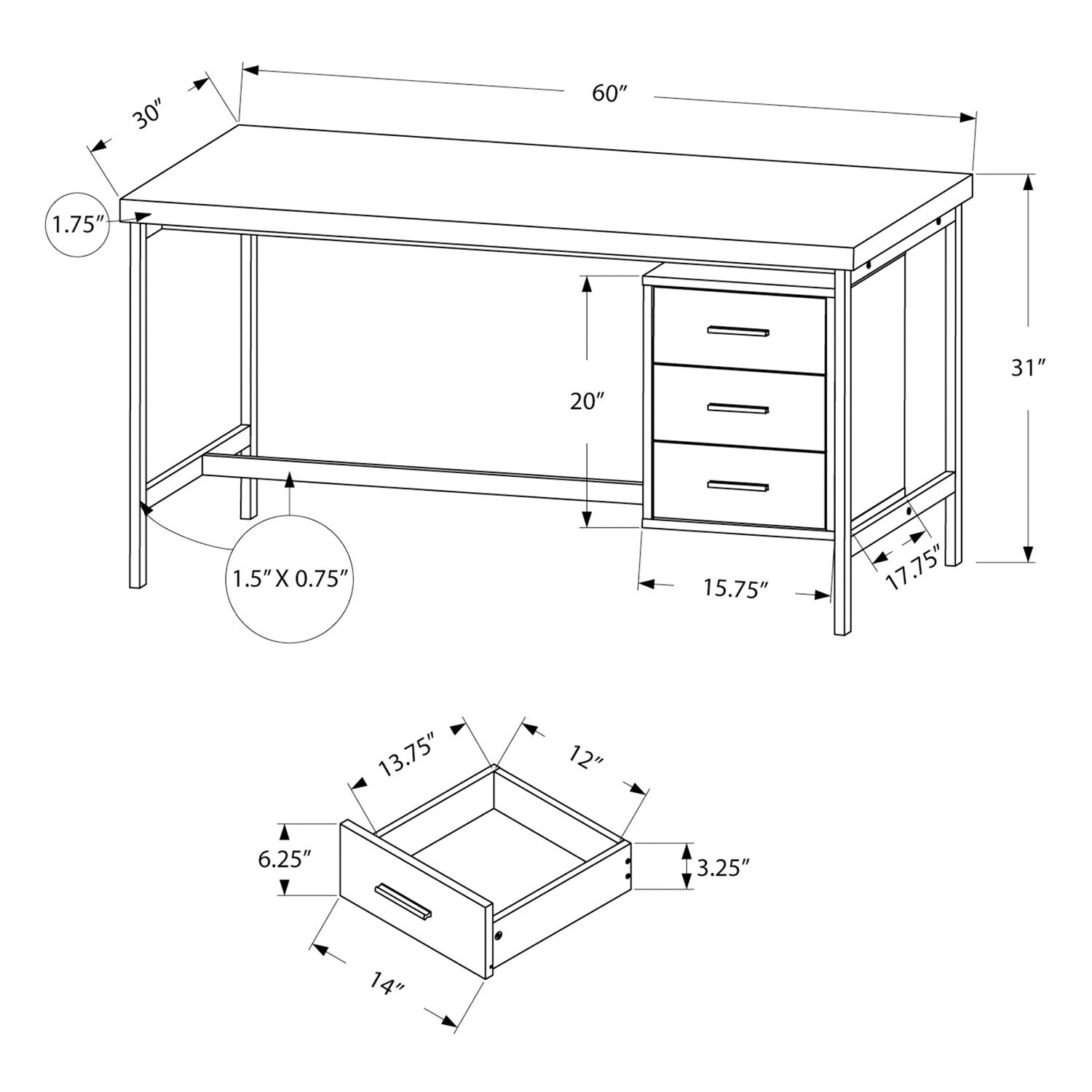 30″
60″
1.75″
31″
20″
1.5″ X 0.75″
15.75″
17.75″
13.75″
12″
6.25″
3.25″
14″