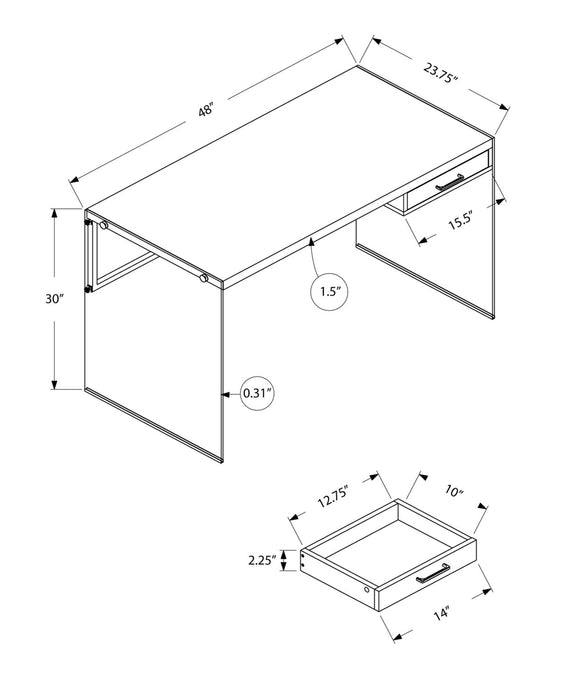 48"
23.75"
15.5"
30"
1.5"
0.31"
12.75"
10"
2.25"
14"