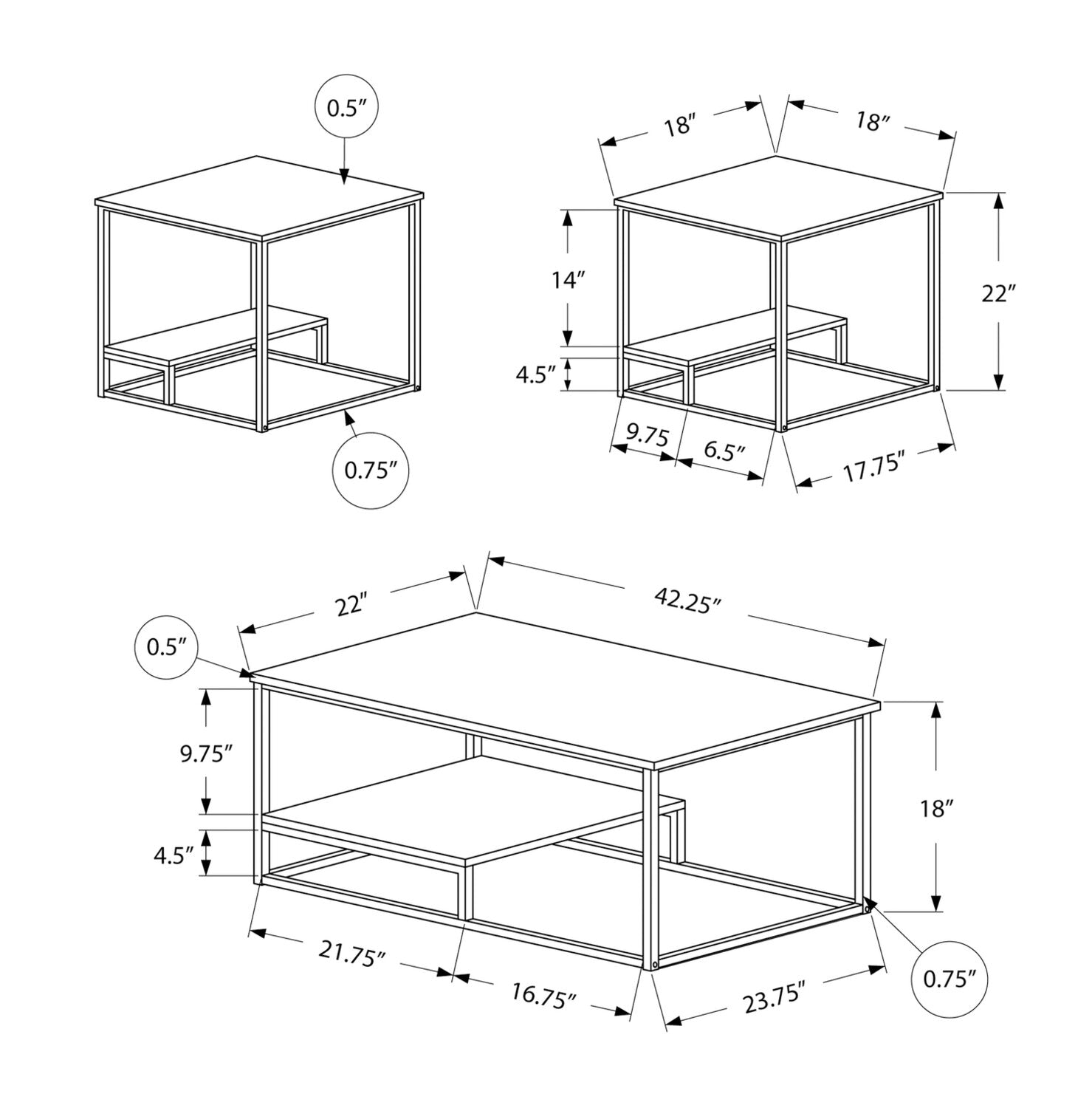 0.5″

0.75″

18″

18″

14″

22″

4.5″

9.75

6.5″

17.75″

22″

42.25″

0.5″

9.75″

18″

4.5″

21.75″

16.75″

23.75″

0.75″