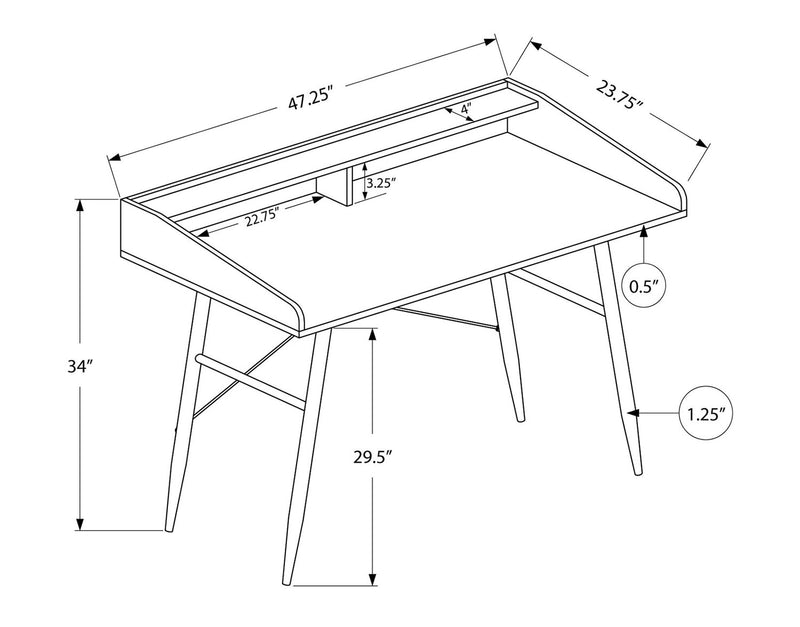 47.25"
23.75"
4"
3.25"
22.75"
0.5"
34"
1.25"
29.5"