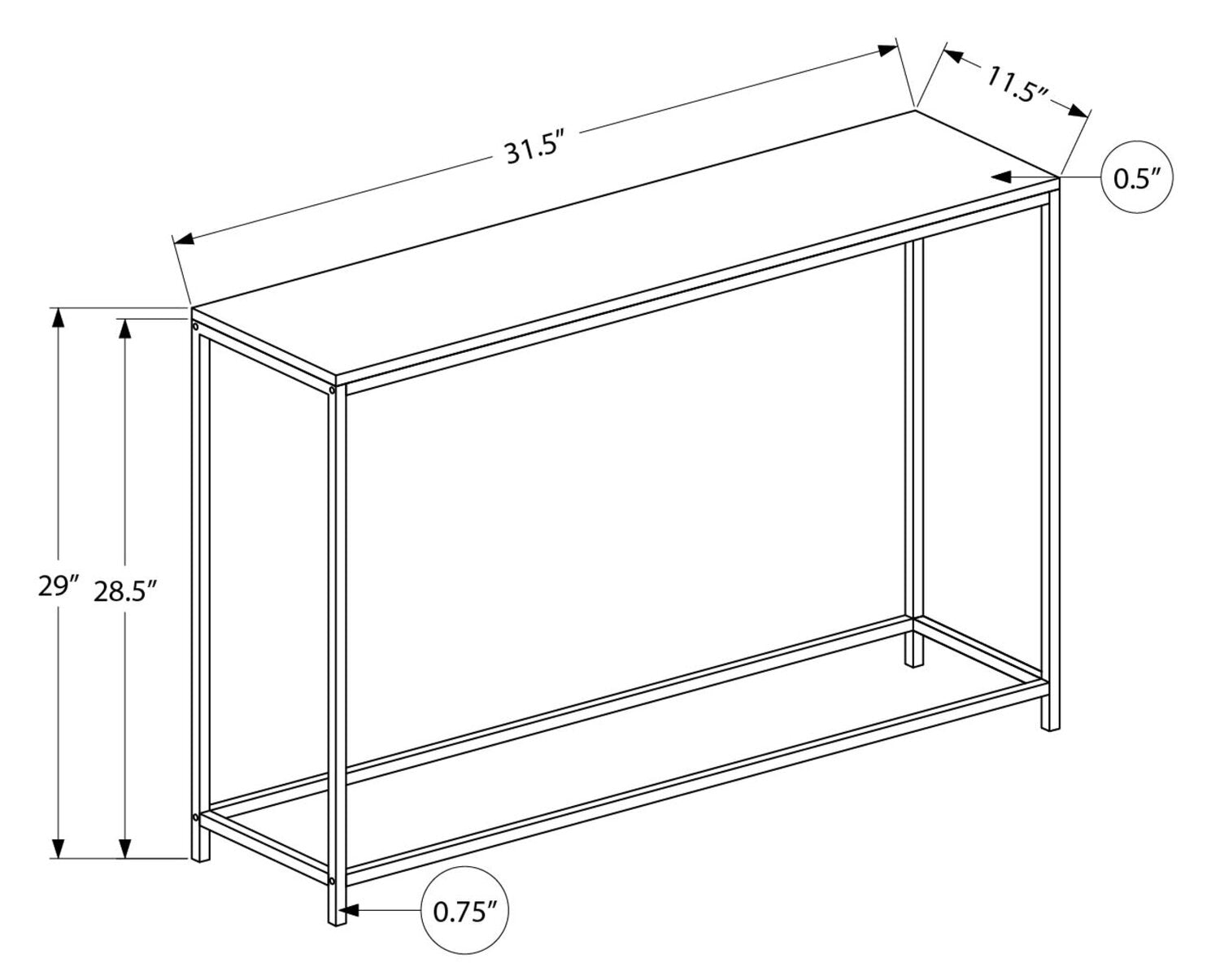 31.5″
11.5″
0.5″
29″
28.5″
0.75″