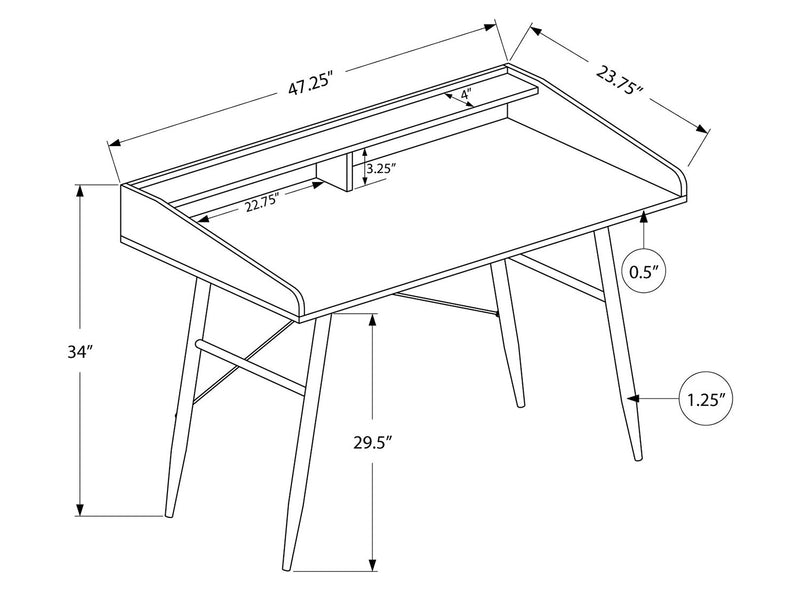 47.25"
23.75"
4"
3.25"
22.75"
0.5"
34"
1.25"
29.5"