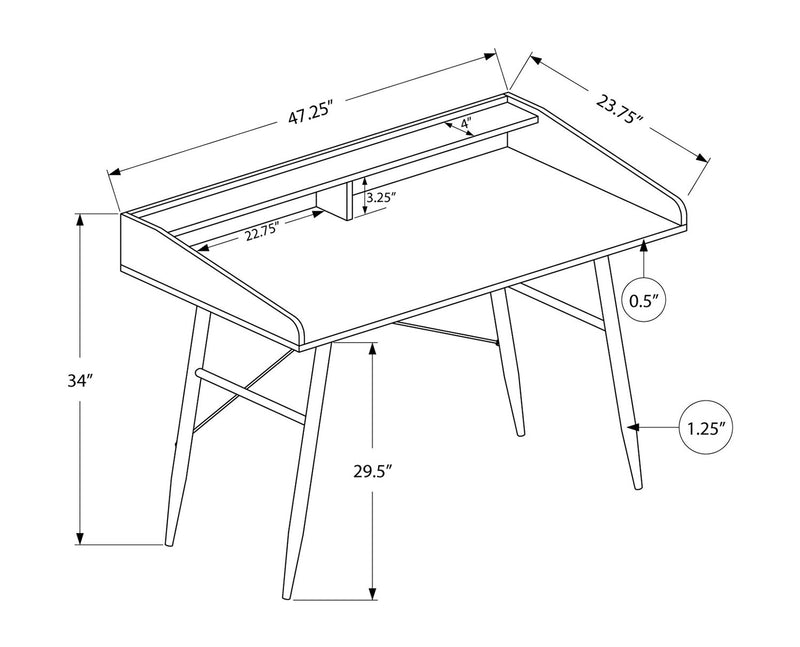 47.25"

23.75"

4"

3.25"

22.75"

0.5"

34"

1.25"

29.5"