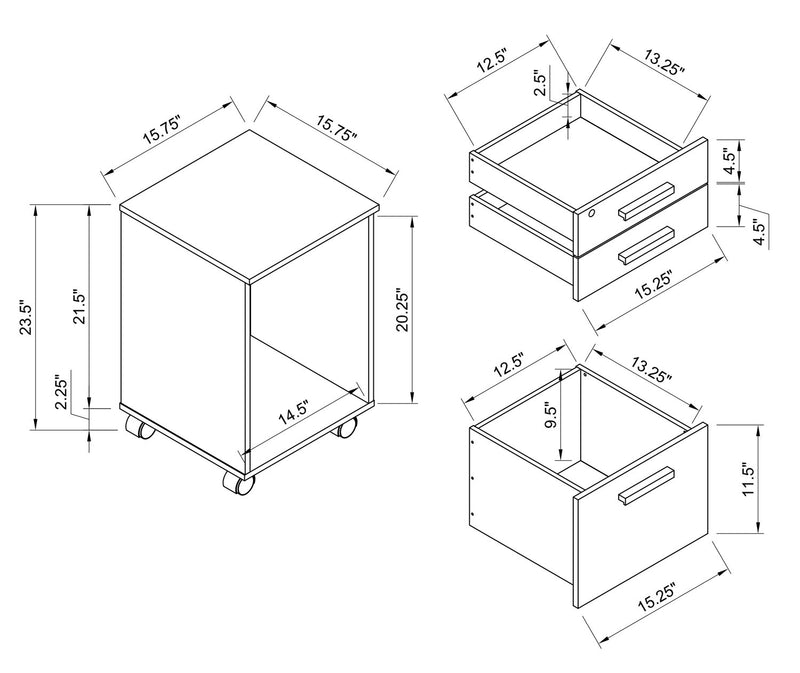 15.75"
15.75"
23.5"
21.5"
2.25"
20.25"
14.5"
12.5"
2.5"
13.25"
4.5"
4.5"
15.25"
12.5"
13.25"
9.5"
11.5"
15.25"