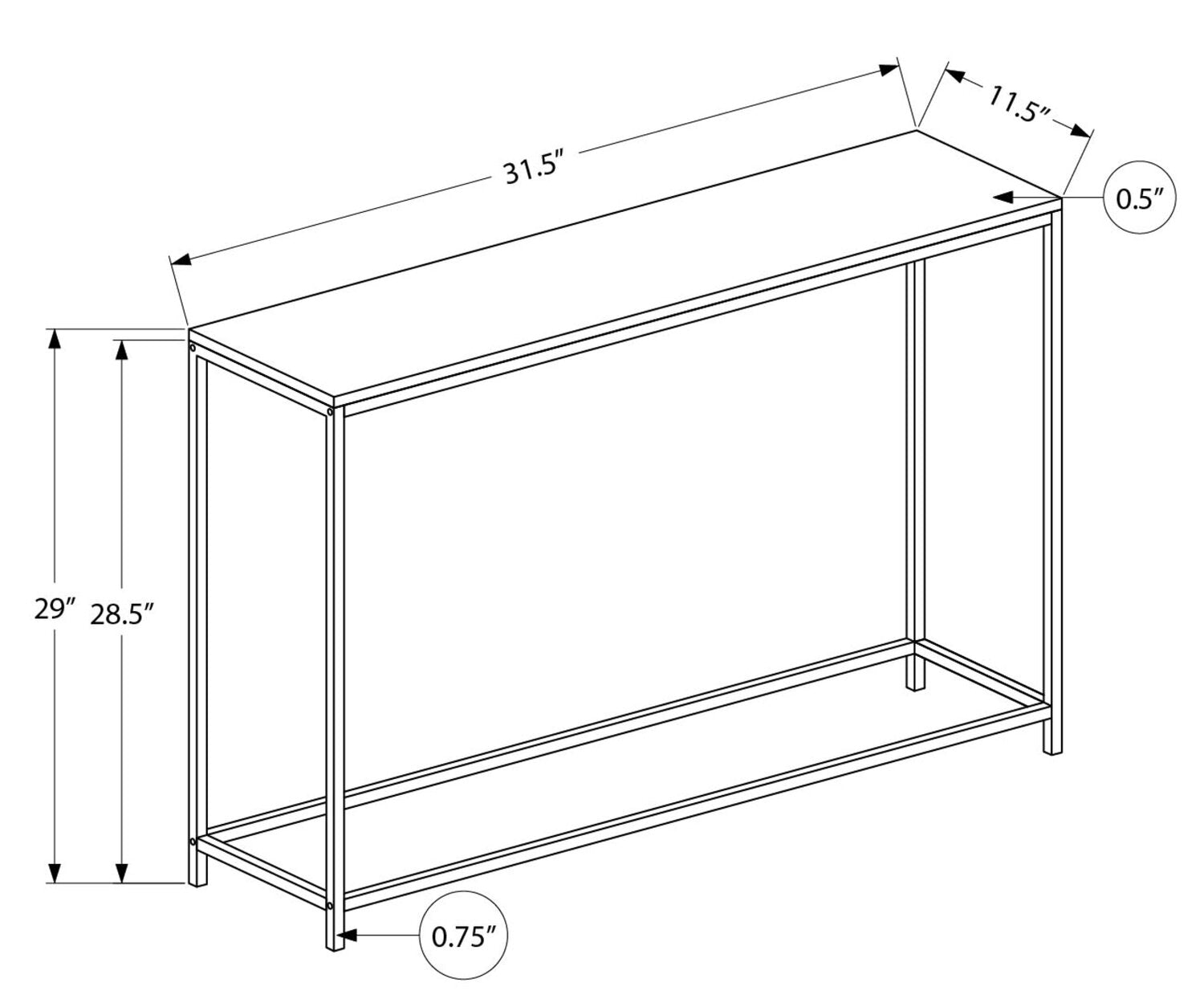 31.5″

11.5″

0.5″

29″

28.5″

0.75″