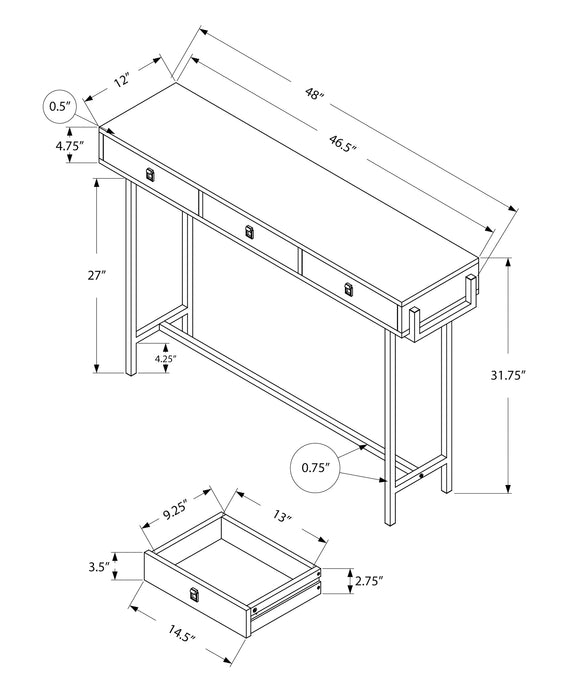 12"
48"
0.5"
46.5"
4.75"
27"
4.25"
31.75"
0.75"
9.25"
13"
3.5"
2.75"
14.5"