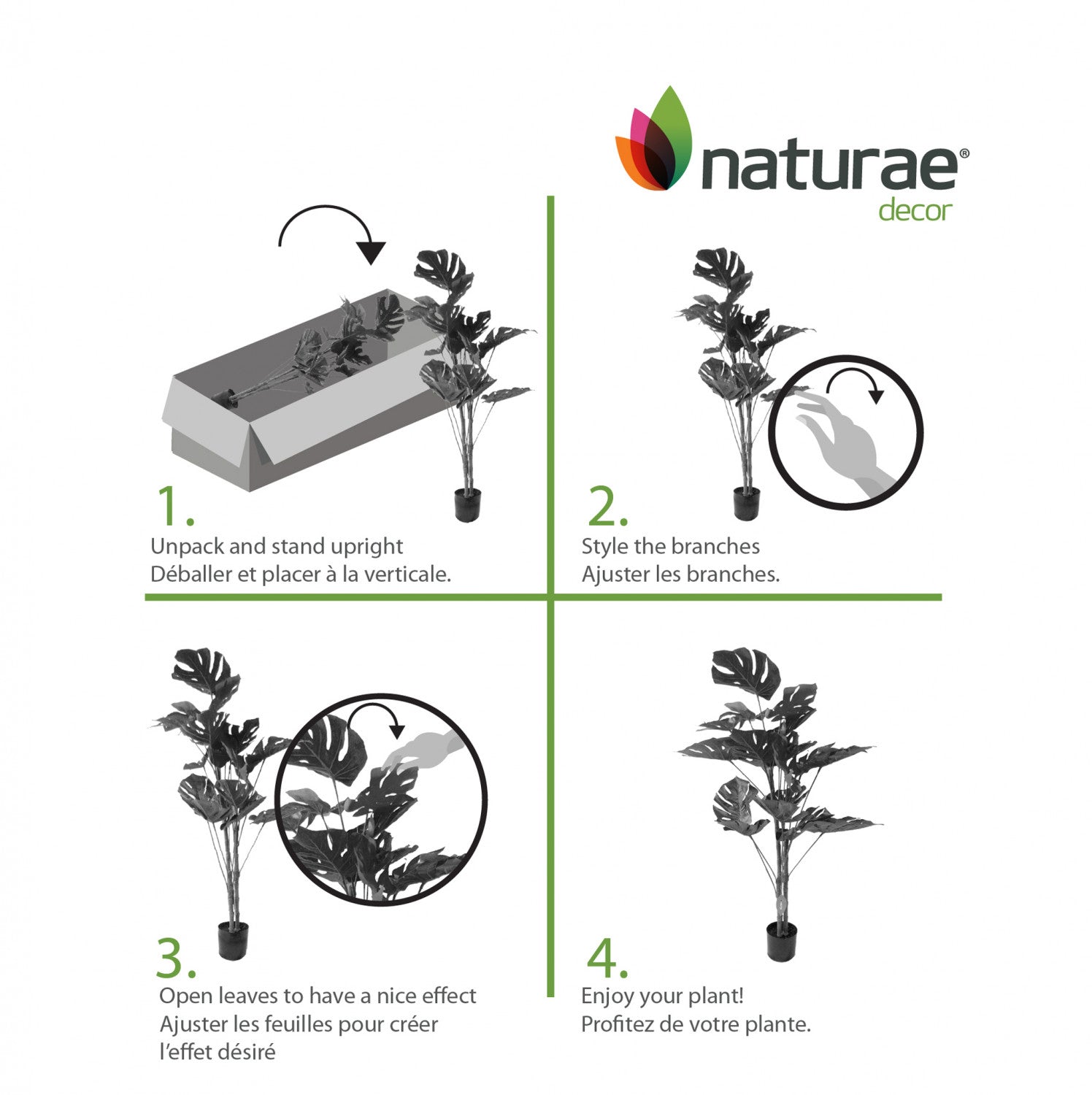 naturae®
decor

1.
Unpack and stand upright
Déballer et placer à la verticale.

2.
Style the branches
Ajuster les branches.

3.
Open leaves to have a nice effect
Ajuster les feuilles pour créer l'effet désiré

4.
Enjoy your plant!
Profitez de votre plante.