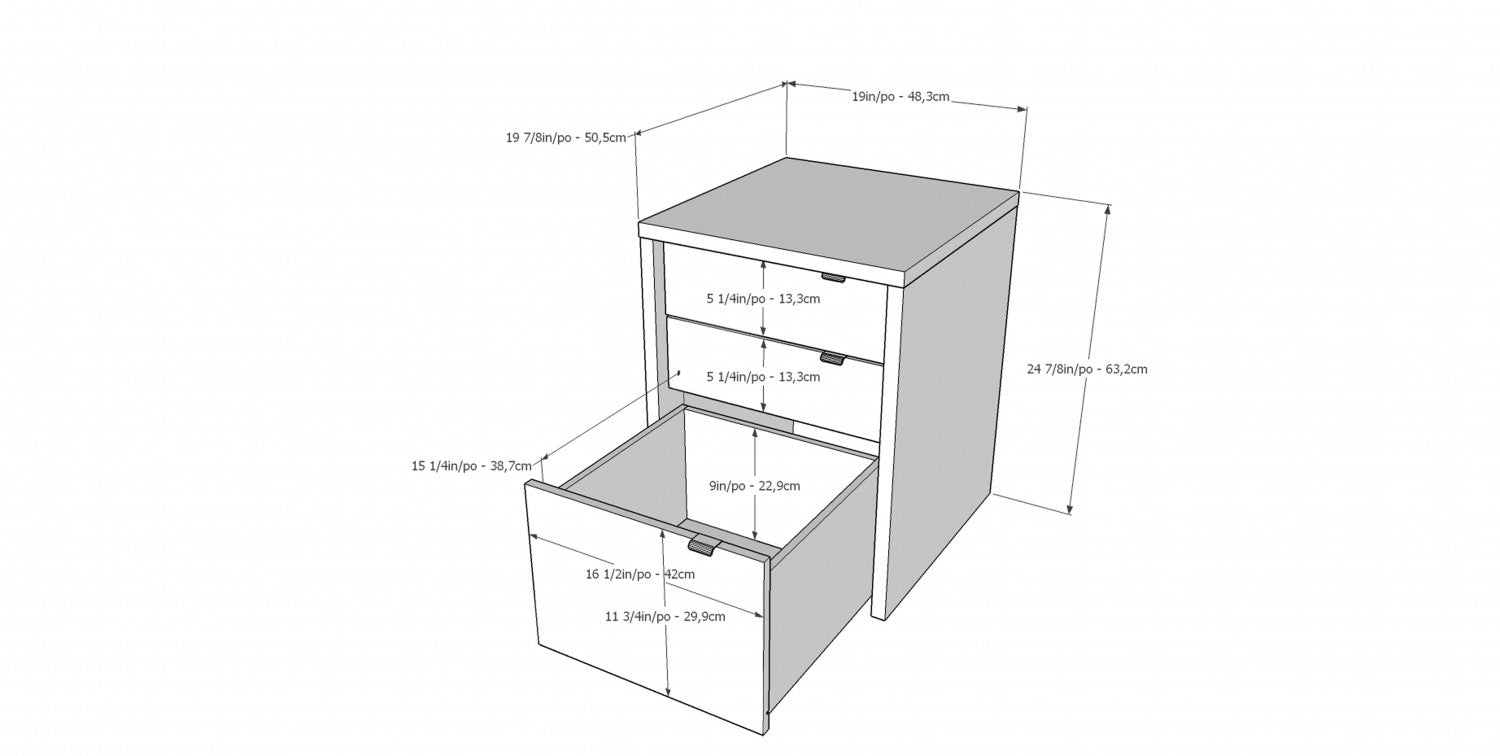 19in/po - 48,3cm

19 7/8in/po - 50,5cm

5 1/4in/po - 13,3cm

5 1/4in/po - 13,3cm

24 7/8in/po - 63,2cm

15 1/4in/po - 38,7cm

9in/po - 22,9cm

16 1/2in/po - 42cm

11 3/4in/po - 29,9cm