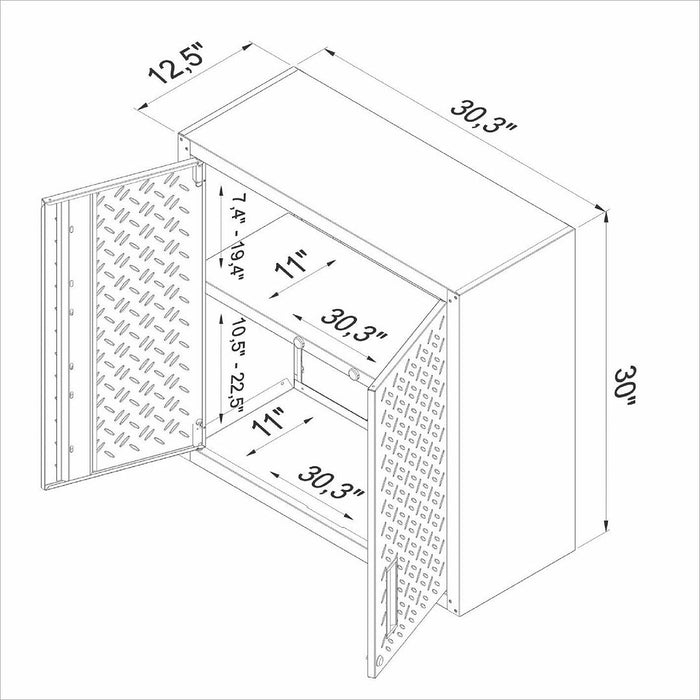 12,5"
30,3"
7,4" - 19,4"
11"
30,3"
10,5" - 22,5"
11"
30,3"
30"