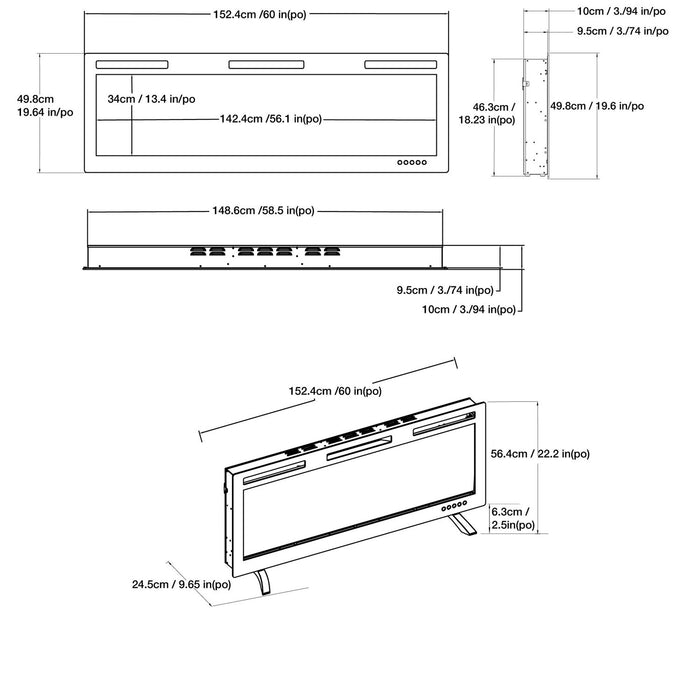 152.4cm /60 in(po)

10cm / 3./94 in/po

9.5cm / 3./74 in/po

49.8cm
19.64 in/po

34cm / 13.4 in/po

142.4cm /56.1 in(po)

46.3cm /
18.23 in(po)

49.8cm / 19.6 in/po

148.6cm /58.5 in(po)

9.5cm / 3./74 in(po)

10cm / 3./94 in(po)

152.4cm /60 in(po)

56.4cm / 22.2 in(po)

6.3cm /
2.5in(po)

24.5cm / 9.65 in(po)