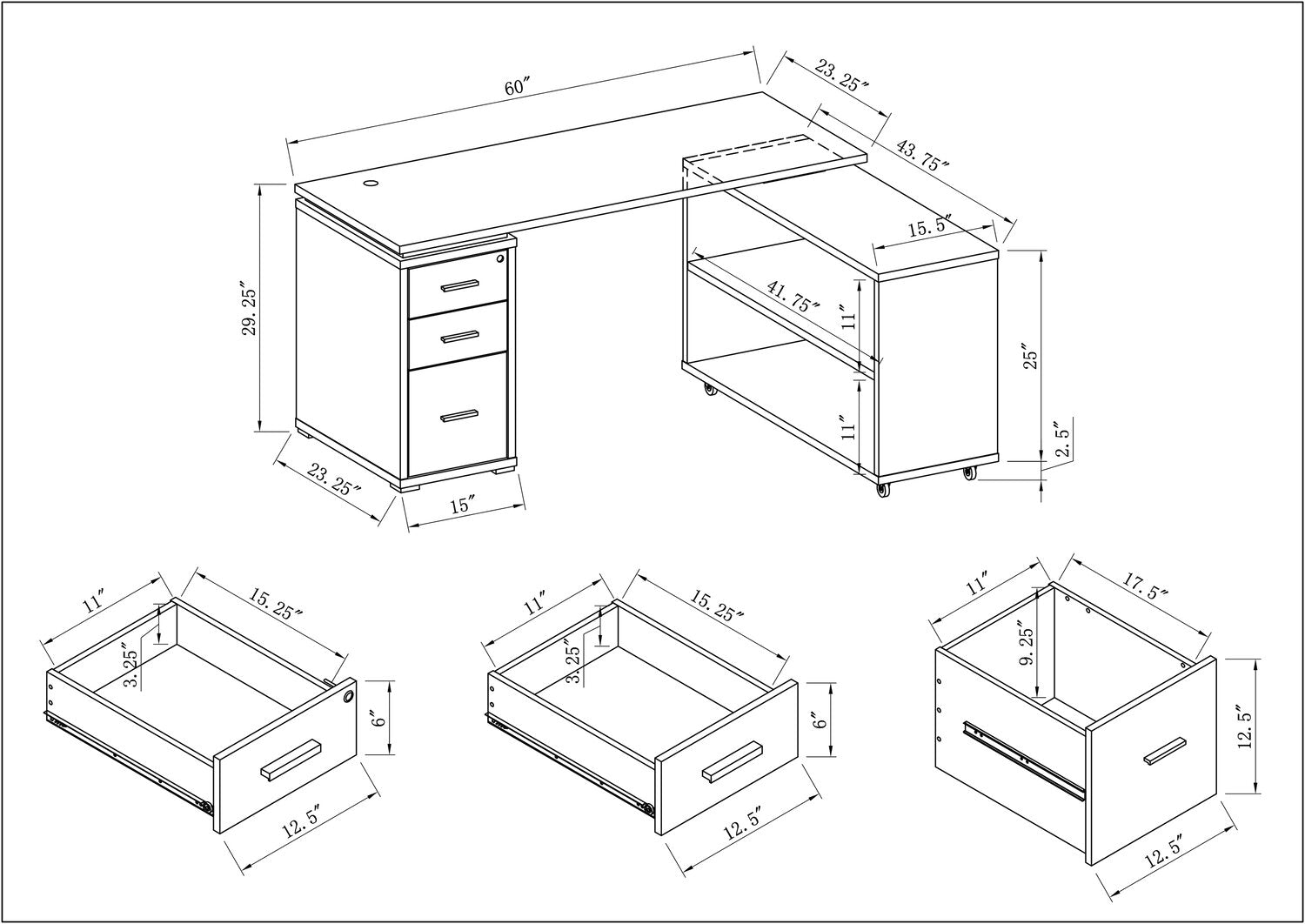 60″
23. 25″
43. 75″
15. 5″
29. 25″
41. 75″
11″
25″
11″
2. 5″
23. 25″
15″
11″
15. 25″
3. 25″
6″
12. 5″
11″
15. 25″
3. 25″
6″
12. 5″
11″
17. 5″
9. 25″
12. 5″
12. 5″