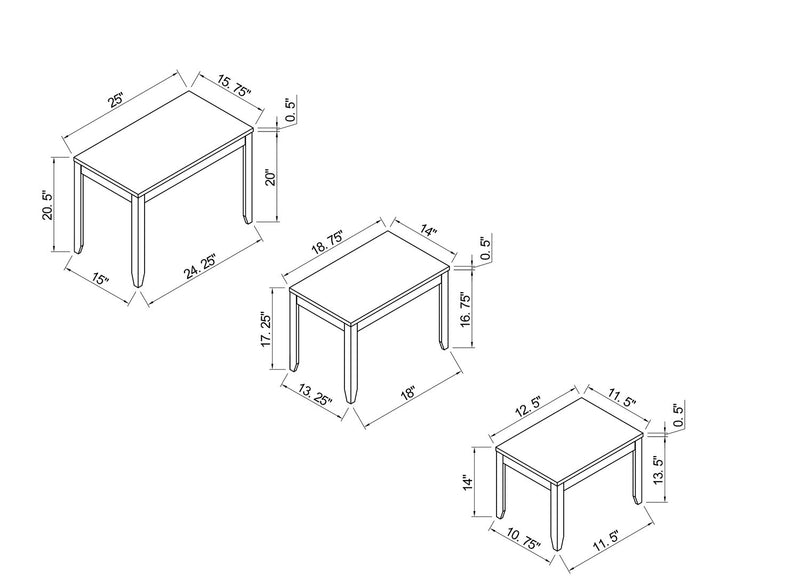 25"
15.75"
0.5"
20"
20.5"
15"
24.25"

18.75"
14"
0.5"
16.75"
17.25"
13.25"
18"

12.5"
11.5"
0.5"
13.5"
14"
10.75"
11.5"