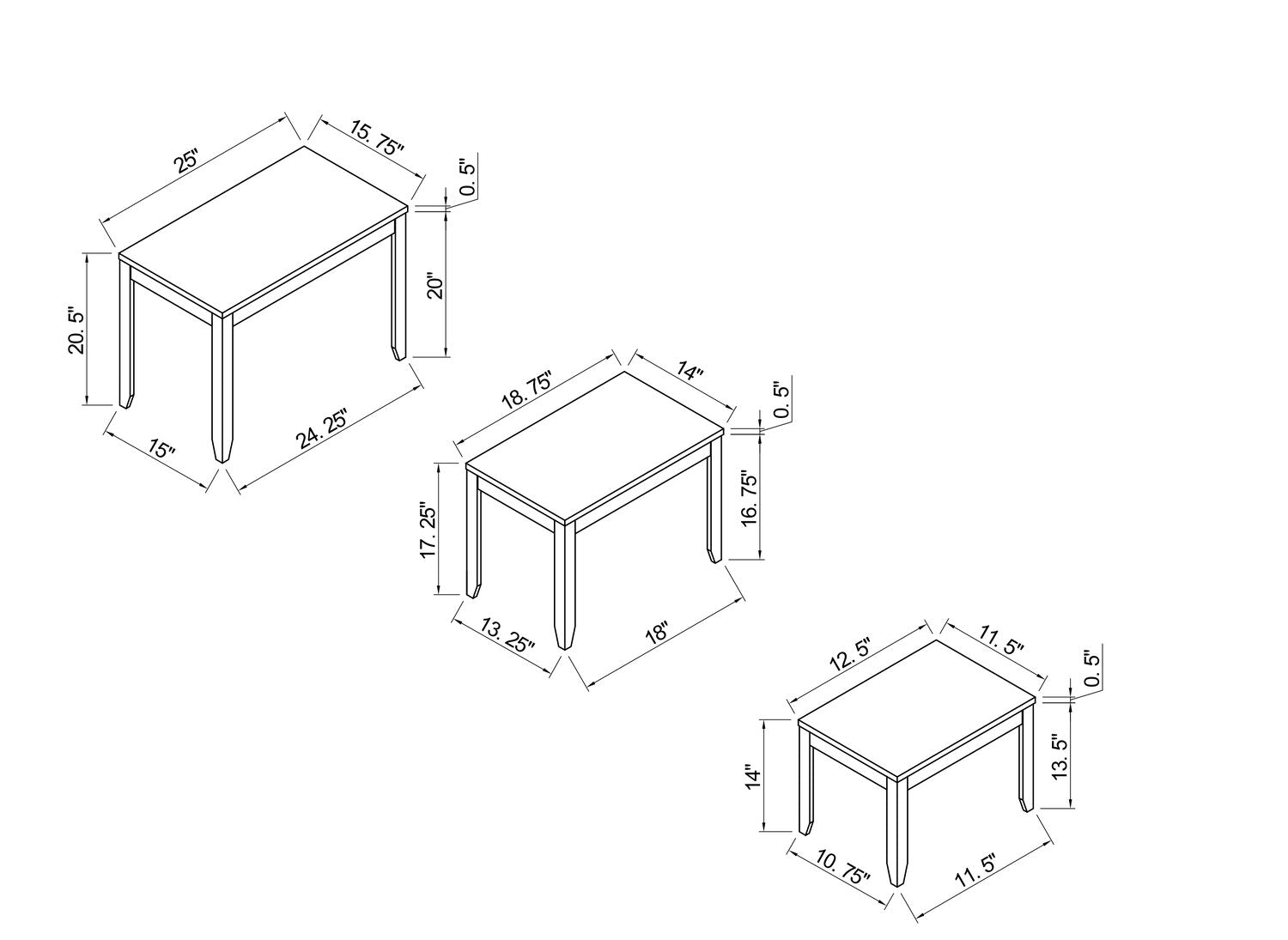 25"
15. 75"
0. 5"
20"
20. 5"
15"
24. 25"

18. 75"
14"
0. 5"
16. 75"
17. 25"
13. 25"
18"

12. 5"
11. 5"
0. 5"
13. 5"
14"
10. 75"
11. 5"