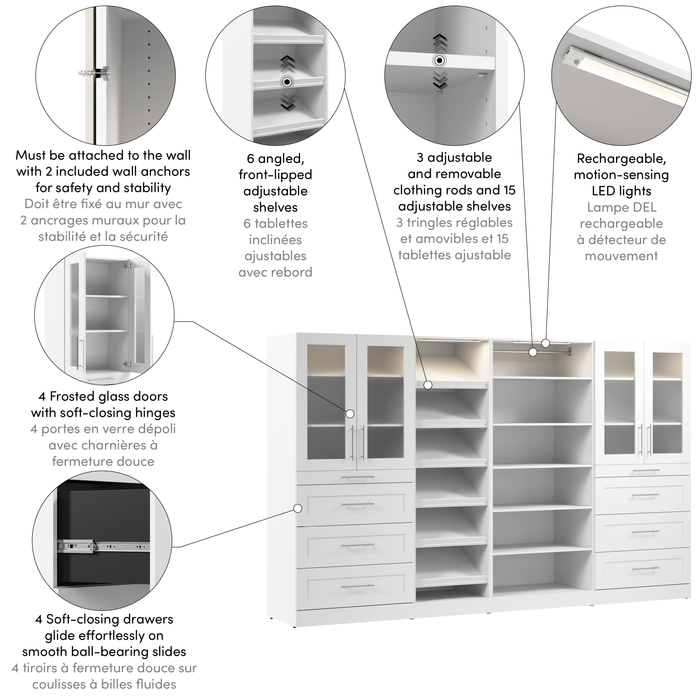 Must be attached to the wall with 2 included wall anchors for safety and stability
Doit être fixé au mur avec 2 ancrages muraux pour la stabilité et la sécurité

6 angled, front-lipped adjustable shelves
6 tablettes inclinées ajustables avec rebord

3 adjustable and removable clothing rods and 15 adjustable shelves
3 tringles réglables et amovibles et 15 tablettes ajustable

Rechargeable, motion-sensing LED lights
Lampe DEL rechargeable à détecteur de mouvement

4 Frosted glass doors with soft-closing hinges
4 portes en verre dépoli avec charnières à fermeture douce

4 Soft-closing drawers glide effortlessly on smooth ball-bearing slides
4 tiroirs à fermeture douce sur coulisses à billes fluides