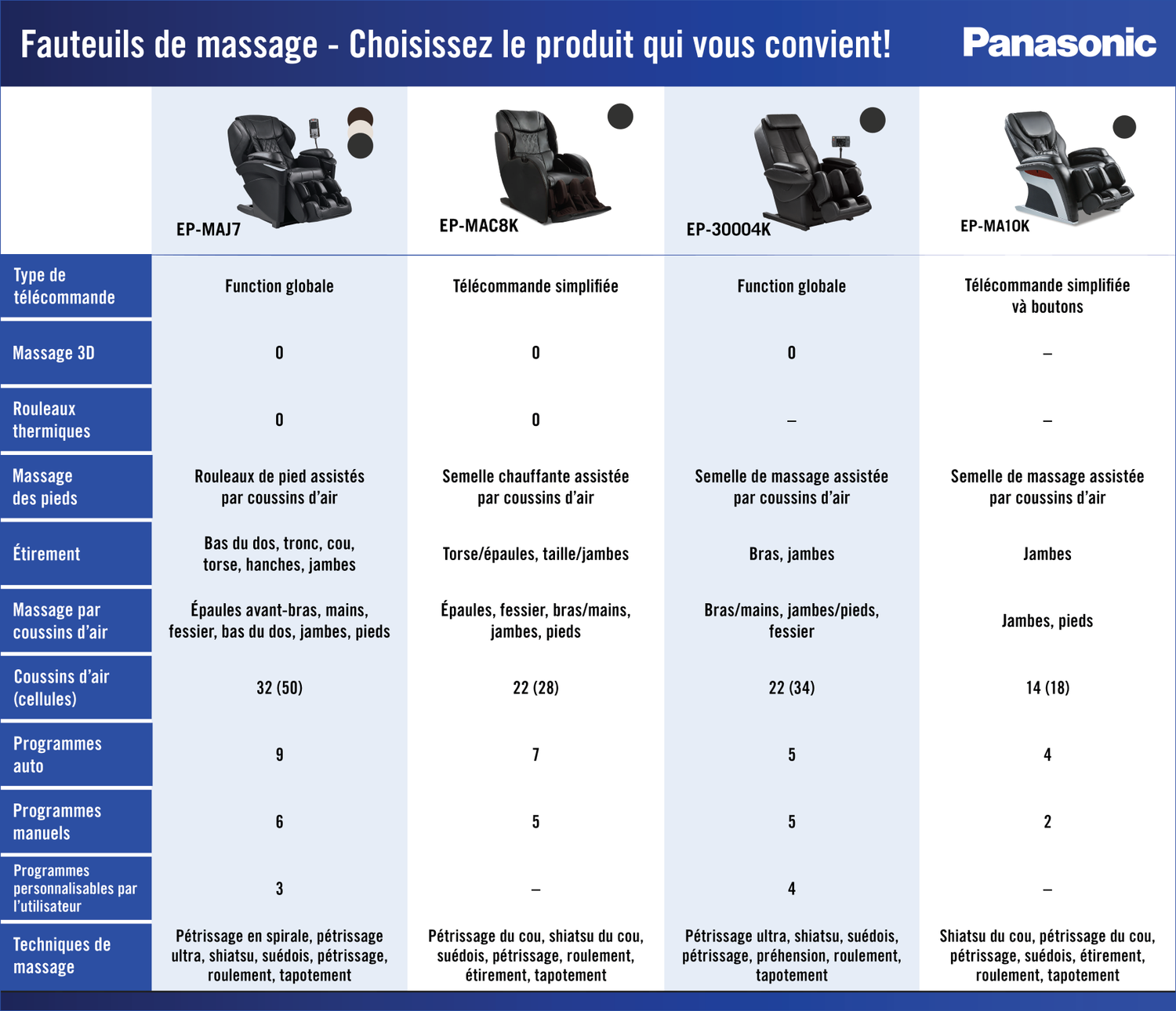 Fauteuils de massage - Choisissez le produit qui vous convient!

Panasonic

| | EP-MAJ7 | EP-MAC8K | EP-30004K | EP-MA10K |
|---|---|---|---|---|
| Type de télécommande | Function globale | Télécommande simplifiée | Function globale | Télécommande simplifiée và boutons |
| Massage 3D | 0 | 0 | 0 | – |
| Rouleaux thermiques | 0 | 0 | – | – |
| Massage des pieds | Rouleaux de pied assistés par coussins d'air | Semelle chauffante assistée par coussins d'air | Semelle de massage assistée par coussins d'air | Semelle de massage assistée par coussins d'air |
| Étirement | Bas du dos, tronc, cou, torse, hanches, jambes | Torse/épaules, taille/jambes | Bras, jambes | Jambes |
| Massage par coussins d'air | Épaules avant-bras, mains, fessier, bas du dos, jambes, pieds | Épaules, fessier, bras/mains, jambes, pieds | Bras/mains, jambes/pieds, fessier | Jambes, pieds |
| Coussins d'air (cellules) | 32 (50) | 22 (28) | 22 (34) | 14 (18) |
| Programmes auto | 9 | 7 | 5 | 4 |
| Programmes manuels | 6 | 5 | 5 | 2 |
| Programmes personnalisables par l'utilisateur | 3 | – | 4 | – |
| Techniques de massage | Pétrissage en spirale, pétrissage ultra, shiatsu, suédois, pétrissage, roulement, tapotement | Pétrissage du cou, shiatsu du cou, suédois, pétrissage, roulement, étirement, tapotement | Pétrissage ultra, shiatsu, suédois, pétrissage, préhension, roulement, tapotement | Shiatsu du cou, pétrissage du cou, pétrissage, suédois, étirement, roulement, tapotement |