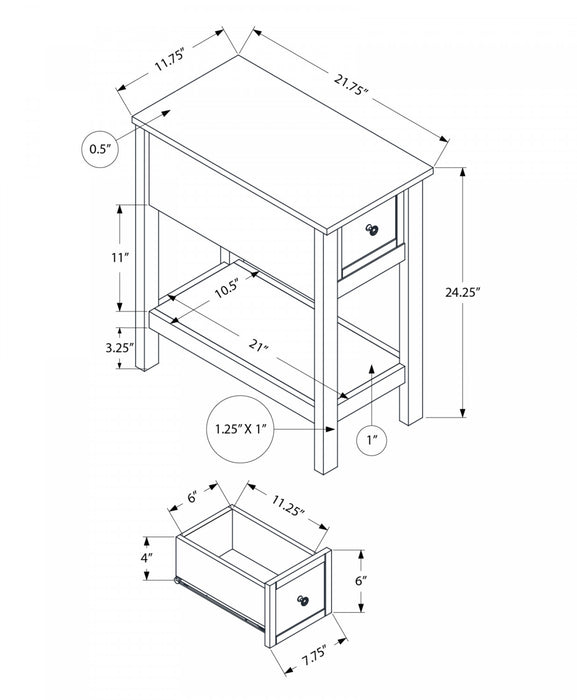 11.75"
21.75"
0.5"
11"
10.5"
24.25"
3.25"
21"
1.25" X 1"
1"
6"
11.25"
4"
6"
7.75"