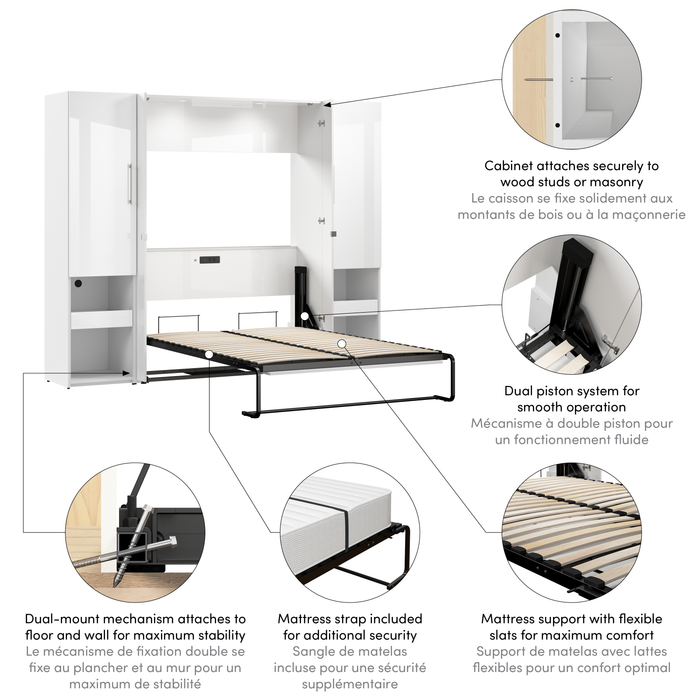 Cabinet attaches securely to wood studs or masonry
Le caisson se fixe solidement aux montants de bois ou à la maçonnerie

Dual piston system for smooth operation
Mécanisme à double piston pour un fonctionnement fluide

Dual-mount mechanism attaches to floor and wall for maximum stability
Le mécanisme de fixation double se fixe au plancher et au mur pour un maximum de stabilité

Mattress strap included for additional security
Sangle de matelas incluse pour une sécurité supplémentaire

Mattress support with flexible slats for maximum comfort
Support de matelas avec lattes flexibles pour un confort optimal