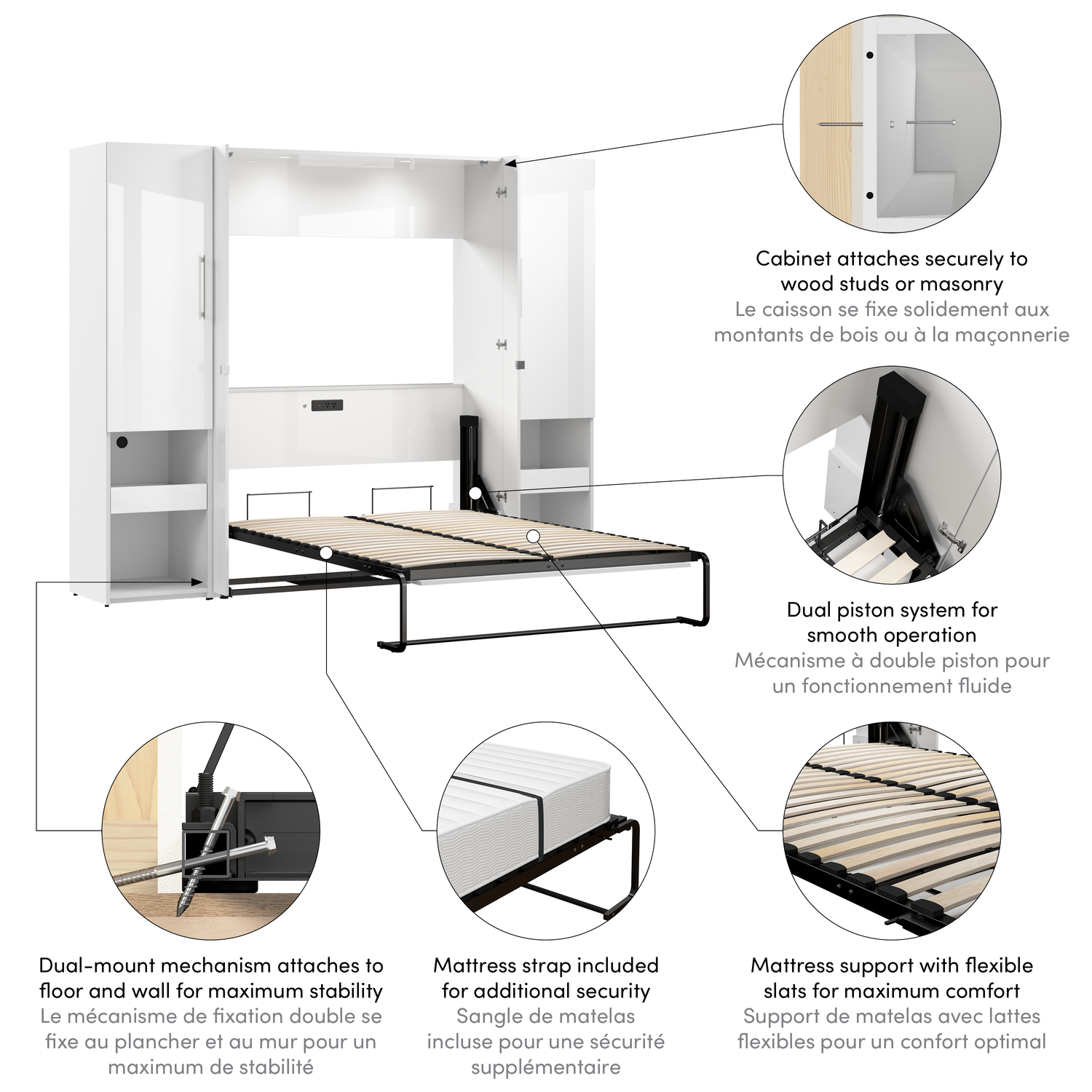 Cabinet attaches securely to wood studs or masonry
Le caisson se fixe solidement aux montants de bois ou à la maçonnerie

Dual piston system for smooth operation
Mécanisme à double piston pour un fonctionnement fluide

Dual-mount mechanism attaches to floor and wall for maximum stability
Le mécanisme de fixation double se fixe au plancher et au mur pour un maximum de stabilité

Mattress strap included for additional security
Sangle de matelas incluse pour une sécurité supplémentaire

Mattress support with flexible slats for maximum comfort
Support de matelas avec lattes flexibles pour un confort optimal