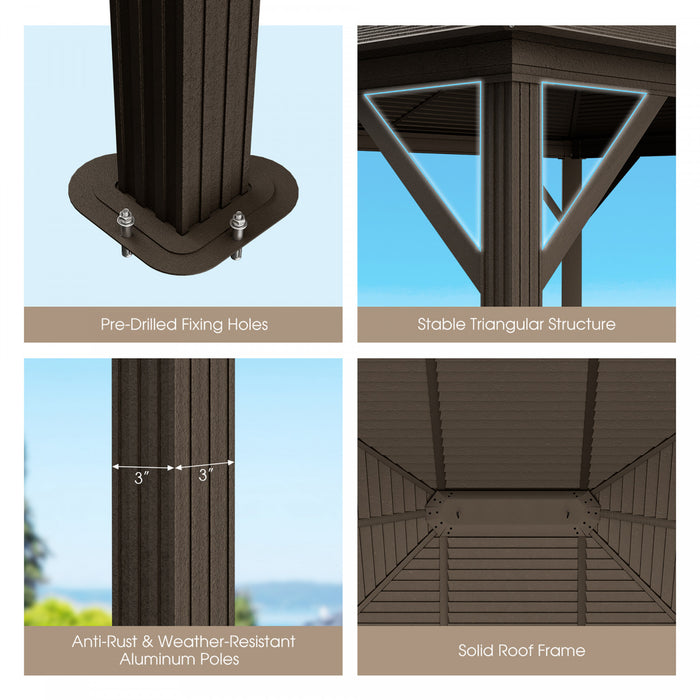 Pre-Drilled Fixing Holes

Stable Triangular Structure

3″

3″

Anti-Rust & Weather-Resistant Aluminum Poles

Solid Roof Frame