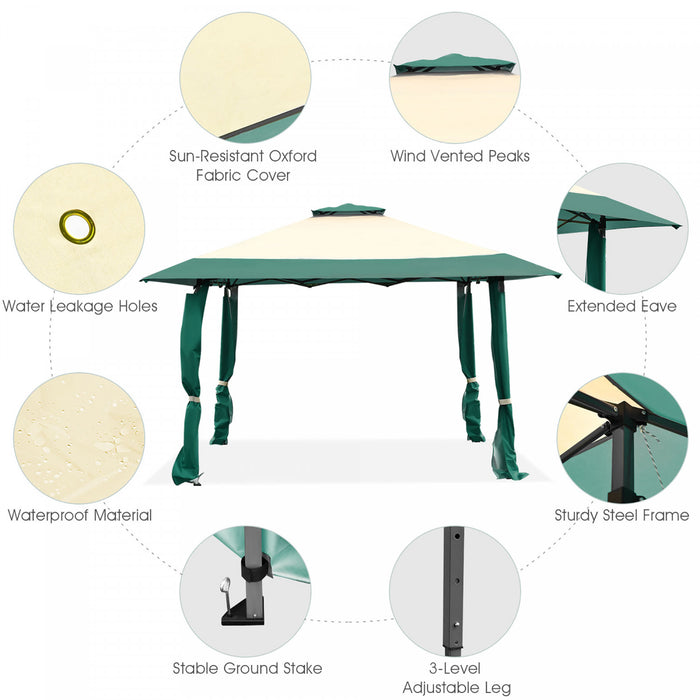 Sun-Resistant Oxford Fabric Cover

Wind Vented Peaks

Water Leakage Holes

Extended Eave

Waterproof Material

Sturdy Steel Frame

Stable Ground Stake

3-Level Adjustable Leg