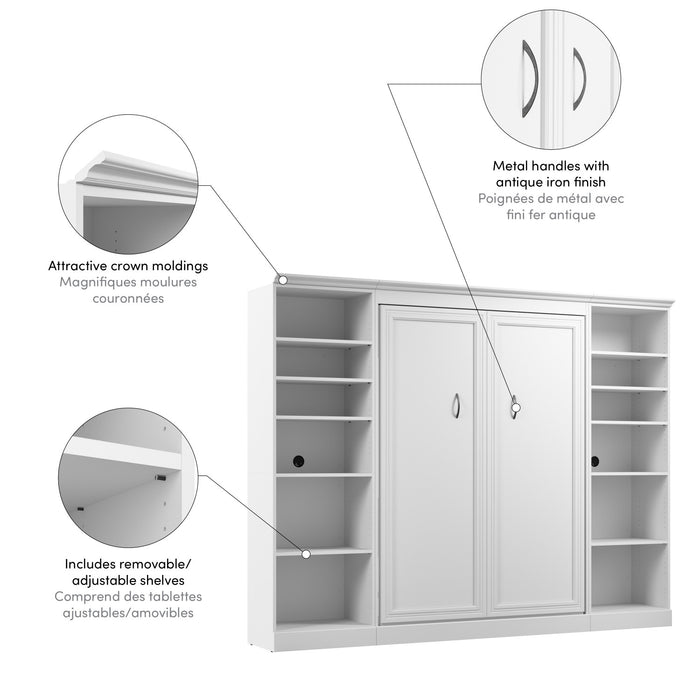 Metal handles with antique iron finish
Poignées de métal avec fini fer antique

Attractive crown moldings
Magnifiques moulures couronnées

Includes removable/ adjustable shelves
Comprend des tablettes ajustables/amovibles