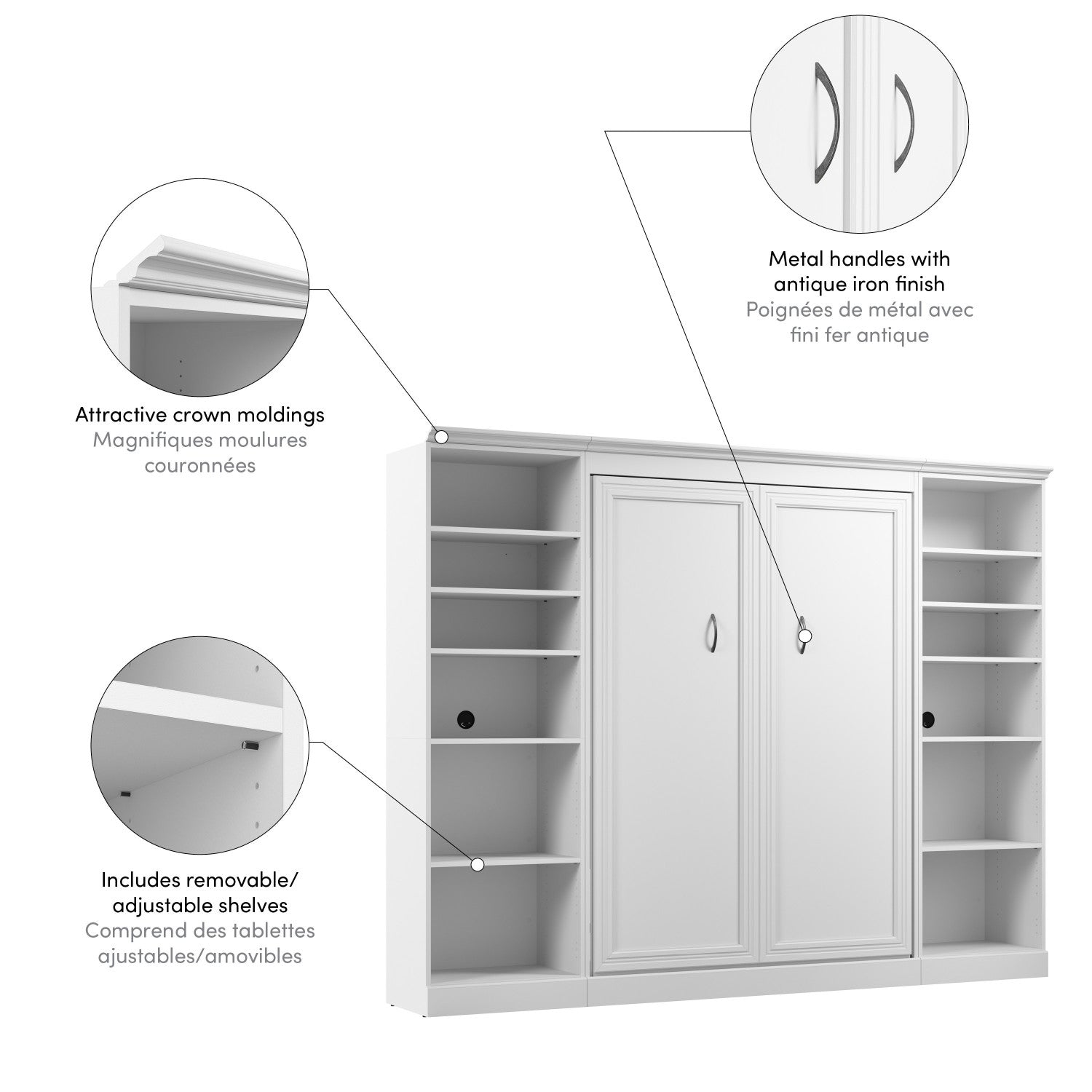 Metal handles with antique iron finish
Poignées de métal avec fini fer antique

Attractive crown moldings
Magnifiques moulures couronnées

Includes removable/ adjustable shelves
Comprend des tablettes ajustables/amovibles