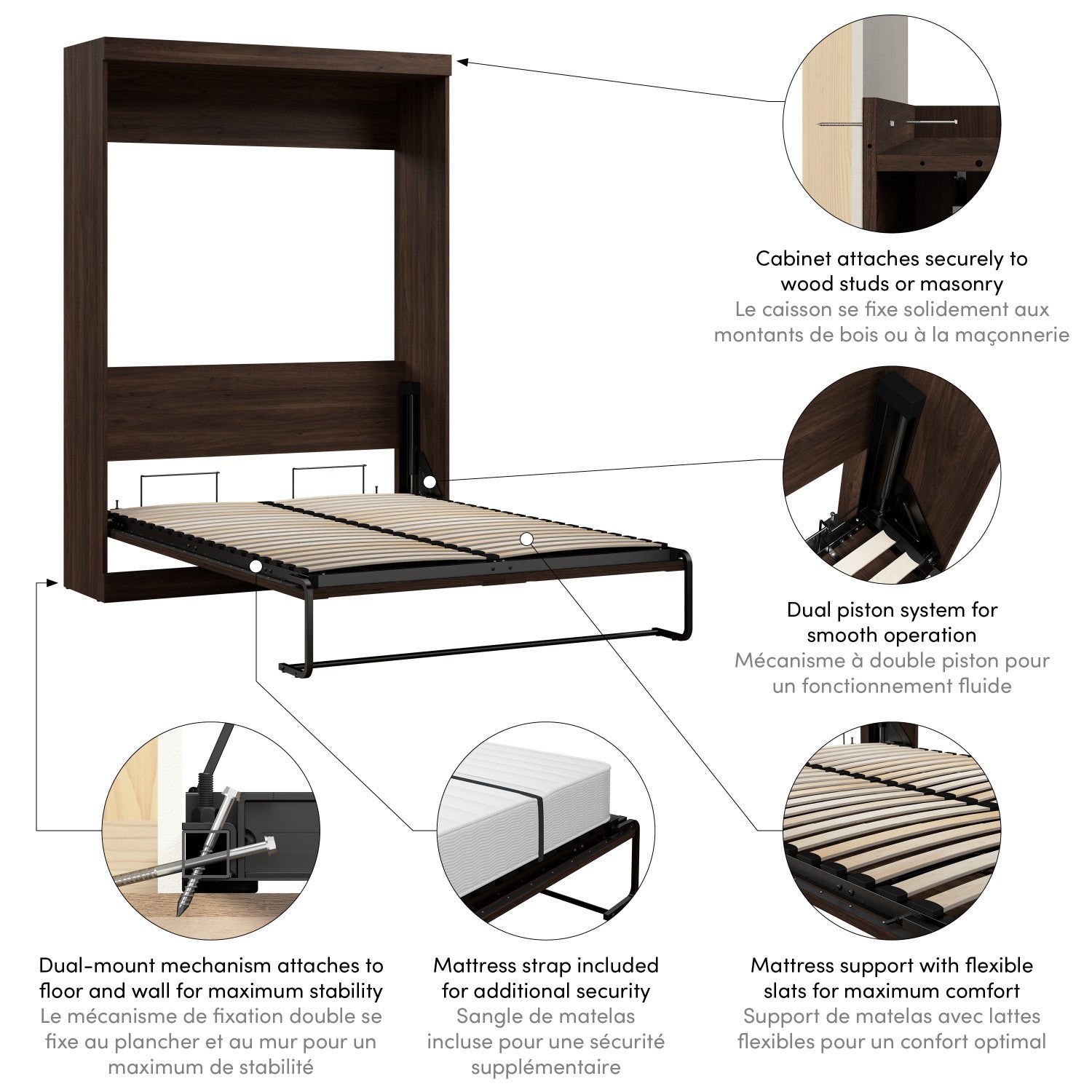 Cabinet attaches securely to wood studs or masonry
Le caisson se fixe solidement aux montants de bois ou à la maçonnerie

Dual piston system for smooth operation
Mécanisme à double piston pour un fonctionnement fluide

Dual-mount mechanism attaches to floor and wall for maximum stability
Le mécanisme de fixation double se fixe au plancher et au mur pour un maximum de stabilité

Mattress strap included for additional security
Sangle de matelas incluse pour une sécurité supplémentaire

Mattress support with flexible slats for maximum comfort
Support de matelas avec lattes flexibles pour un confort optimal