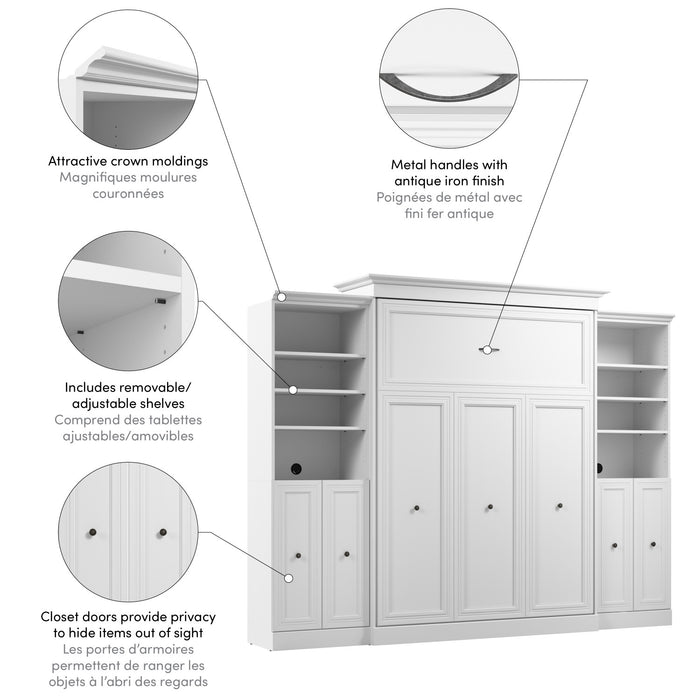 Attractive crown moldings
Magnifiques moulures couronnées

Metal handles with antique iron finish
Poignées de métal avec fini fer antique

Includes removable/ adjustable shelves
Comprend des tablettes ajustables/amovibles

Closet doors provide privacy to hide items out of sight
Les portes d'armoires permettent de ranger les objets à l'abri des regards