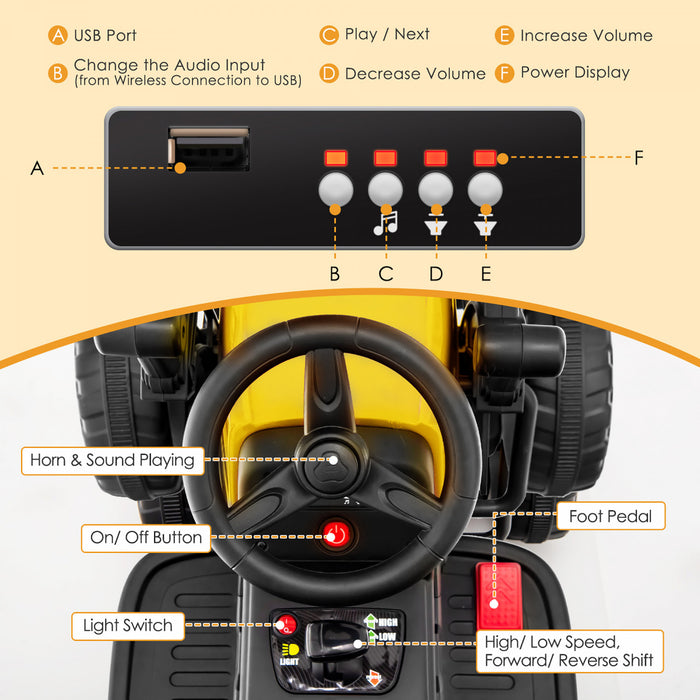 A USB Port

B Change the Audio Input (from Wireless Connection to USB)

C Play / Next

D Decrease Volume

E Increase Volume

F Power Display

A

F

B C D E

Horn & Sound Playing

On/ Off Button

Foot Pedal

Light Switch

HIGH

LOW

LIGHT

High/ Low Speed, Forward/ Reverse Shift