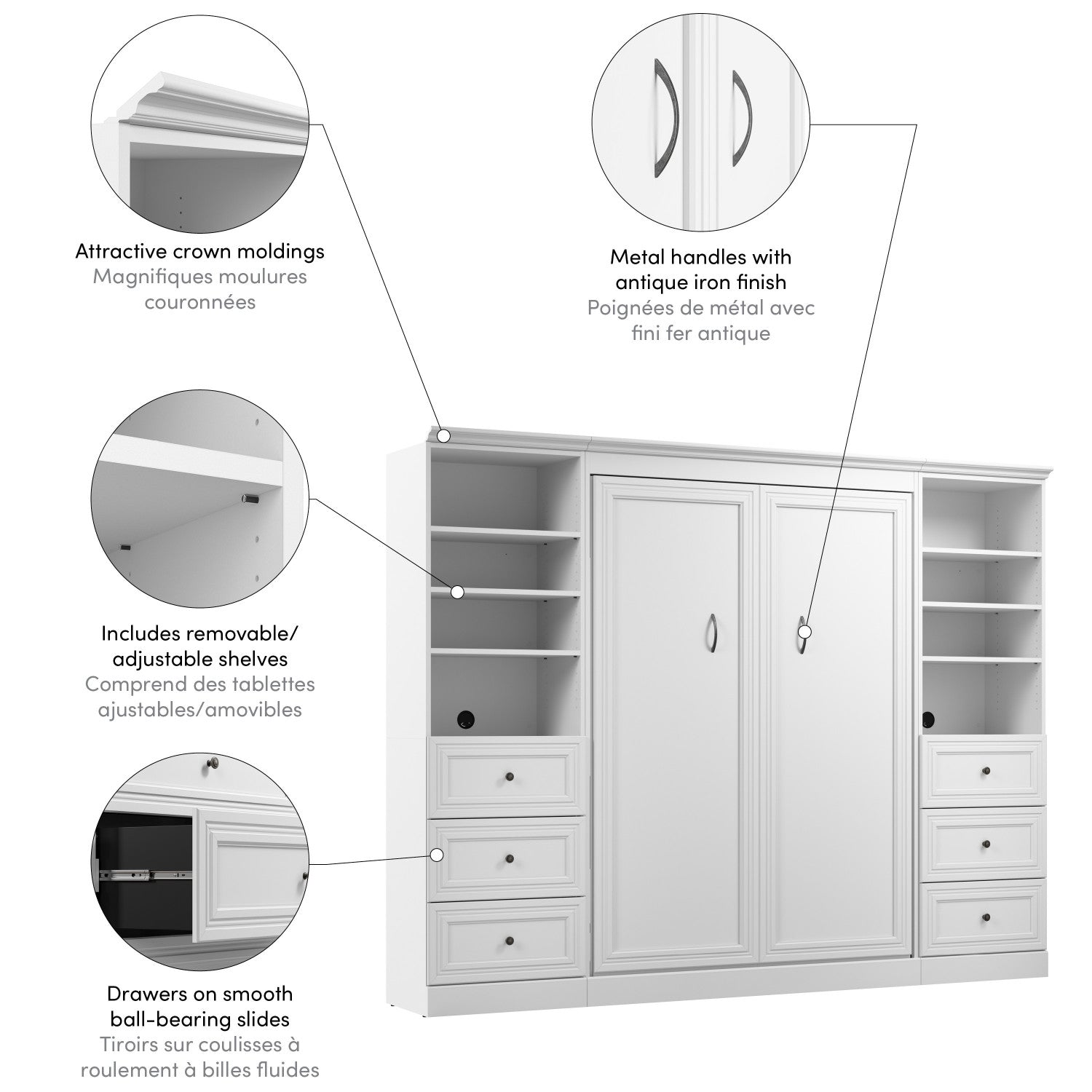 Attractive crown moldings
Magnifiques moulures couronnées

Metal handles with antique iron finish
Poignées de métal avec fini fer antique

Includes removable/ adjustable shelves
Comprend des tablettes ajustables/amovibles

Drawers on smooth ball-bearing slides
Tiroirs sur coulisses à roulement à billes fluides