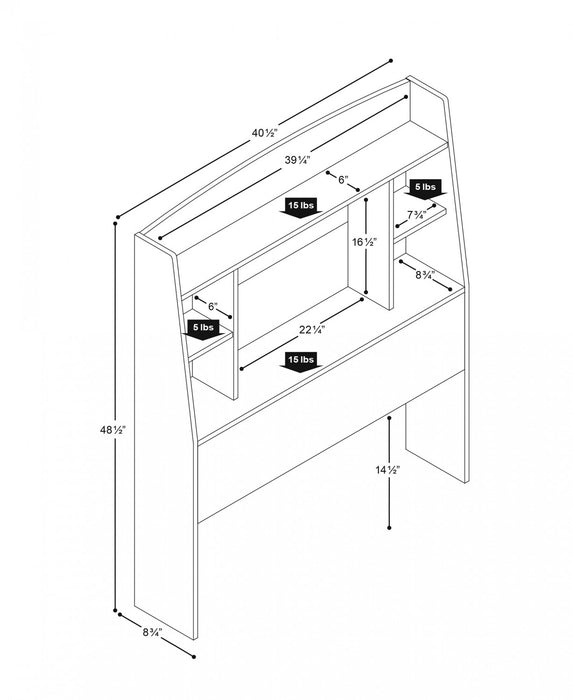 40½"

39¼"

6"

5 lbs

15 lbs

7¾"

16½"

8¾"

6"

5 lbs

22¼"

15 lbs

48½"

14½"

8¾"