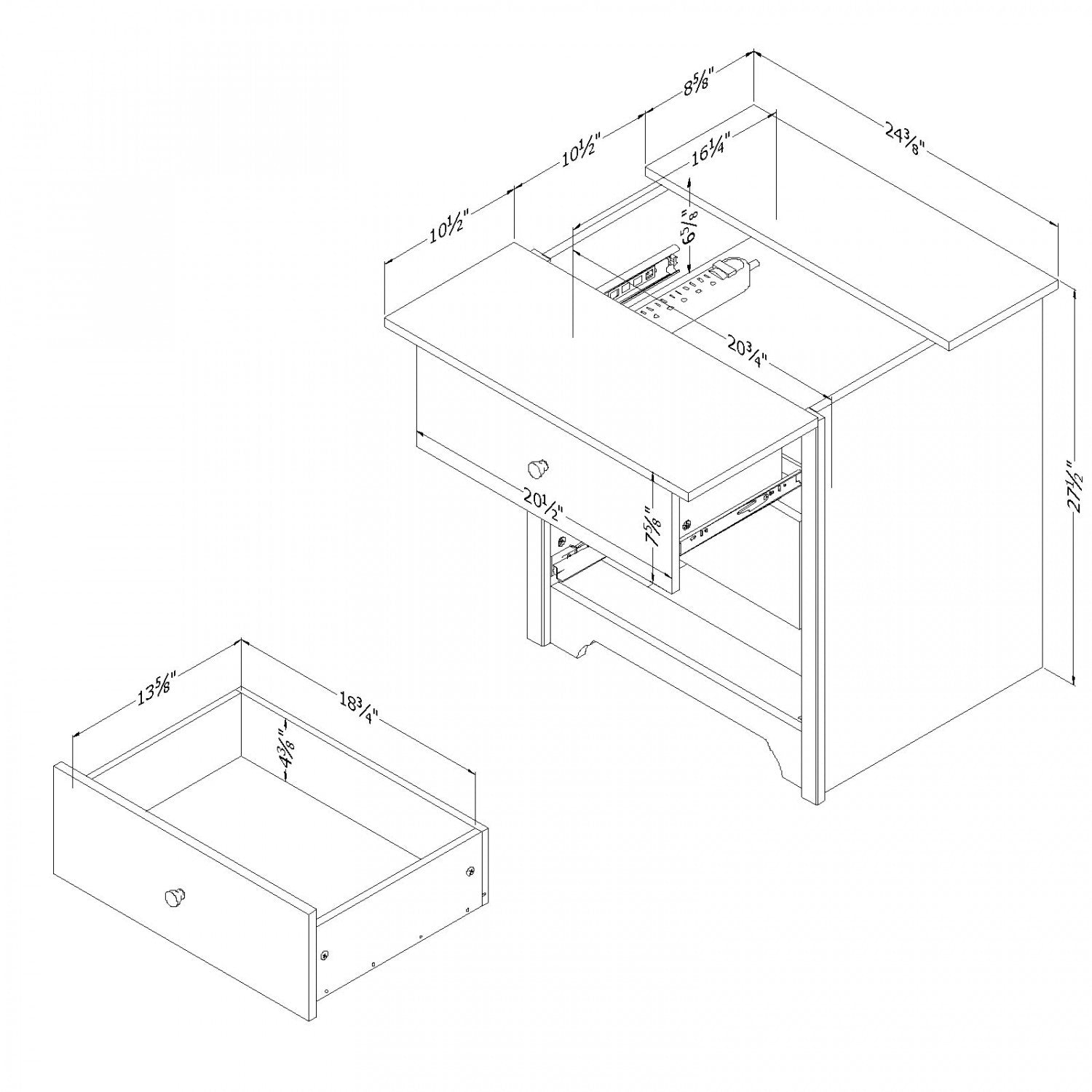 $8\frac{5}{8}$"

$24\frac{3}{8}$"

$10\frac{1}{2}$"

$16\frac{1}{4}$"

$10\frac{1}{2}$"

$6\frac{5}{8}$"

$20\frac{3}{4}$"

$27\frac{1}{2}$"

$20\frac{1}{2}$"

$7\frac{5}{8}$"

$13\frac{5}{8}$"

$18\frac{3}{4}$"

$4\frac{3}{8}$"