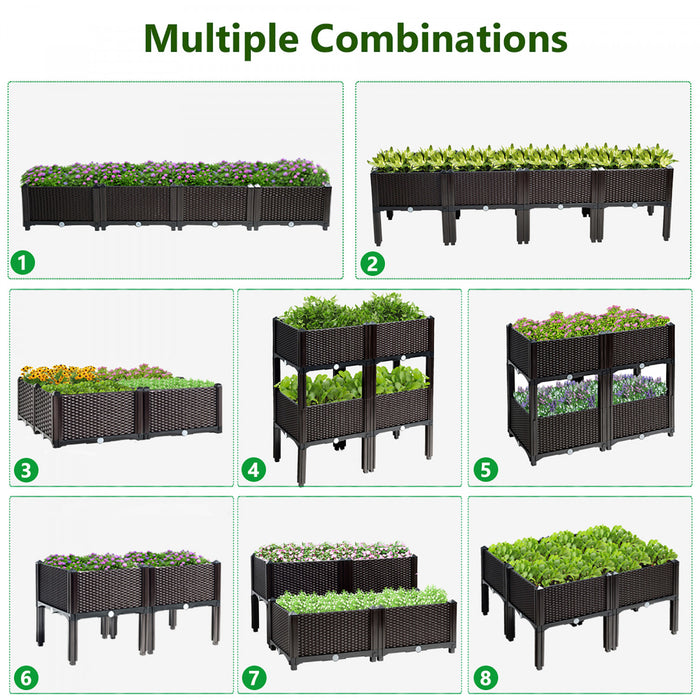 Multiple Combinations

1

2

3

4

5

6

7

8