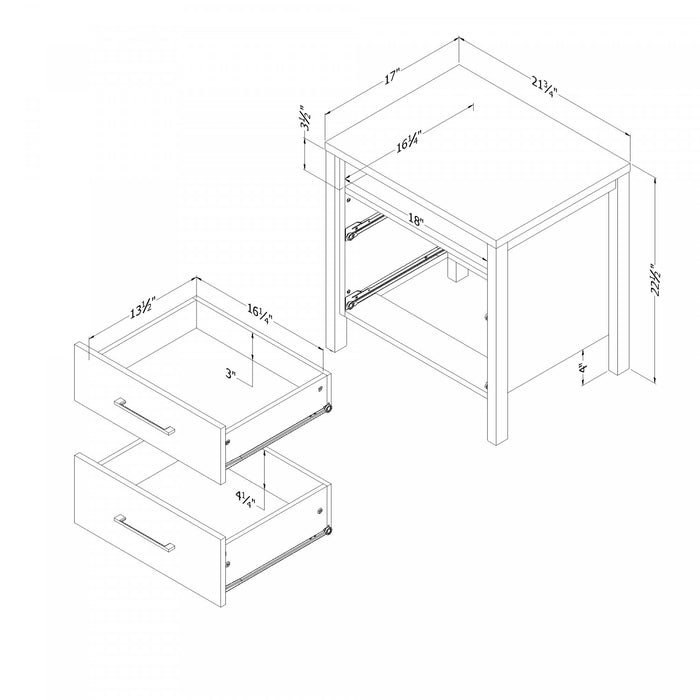 17"
21¾"
3½"
16¼"
18"
22½"
4"
13½"
16¼"
3"
4¼"