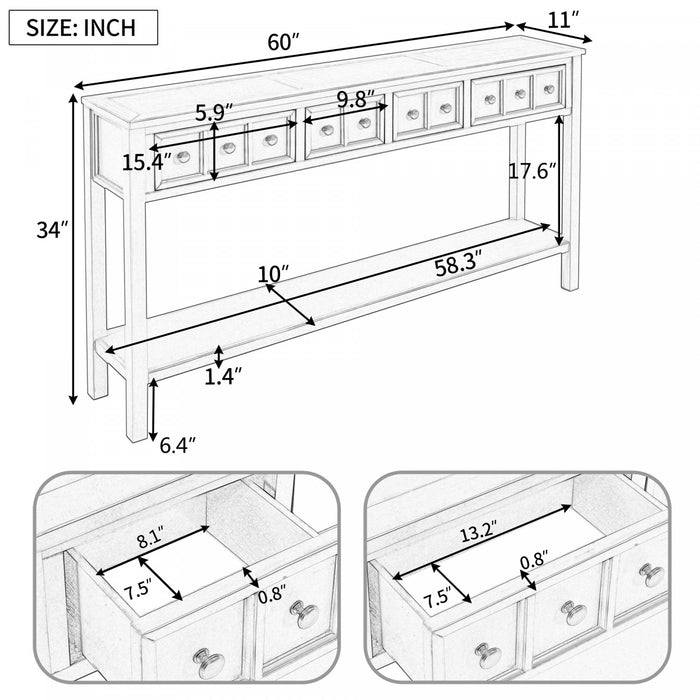 SIZE: INCH

60″

11″

5.9″

9.8″

15.4″

17.6″

34″

10″

58.3″

1.4″

6.4″

8.1″

7.5″

0.8″

13.2″

0.8″

7.5″