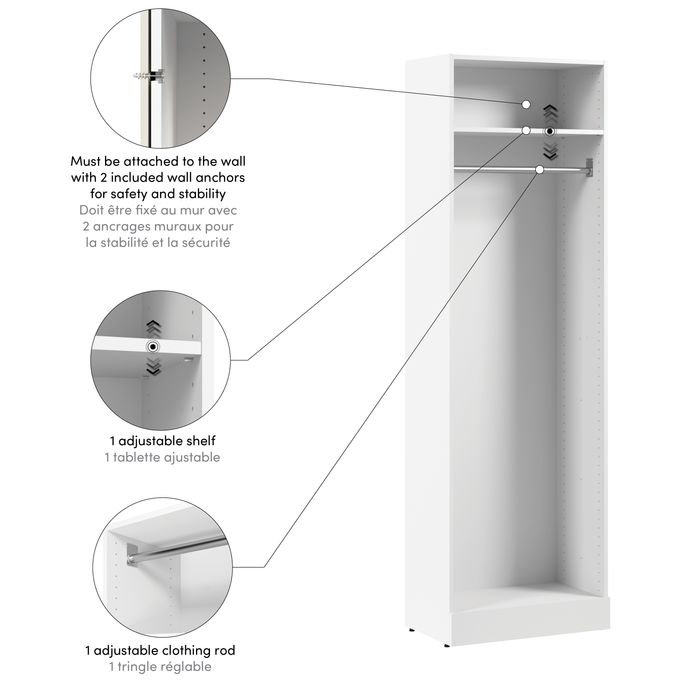 Must be attached to the wall with 2 included wall anchors for safety and stability
Doit être fixé au mur avec 2 ancrages muraux pour la stabilité et la sécurité

1 adjustable shelf
1 tablette ajustable

1 adjustable clothing rod
1 tringle réglable