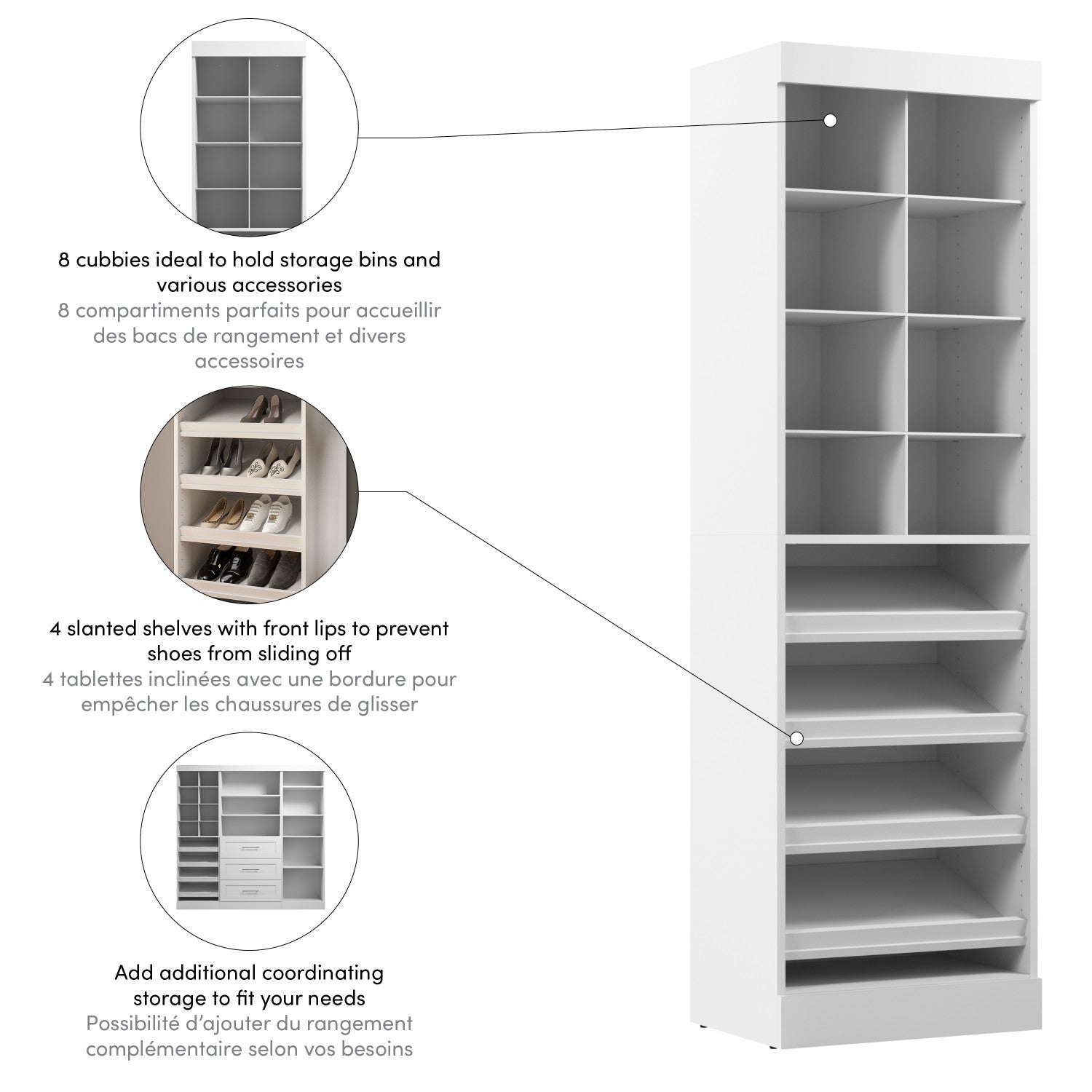 8 cubbies ideal to hold storage bins and various accessories
8 compartiments parfaits pour accueillir des bacs de rangement et divers accessoires

4 slanted shelves with front lips to prevent shoes from sliding off
4 tablettes inclinées avec une bordure pour empêcher les chaussures de glisser

Add additional coordinating storage to fit your needs
Possibilité d'ajouter du rangement complémentaire selon vos besoins