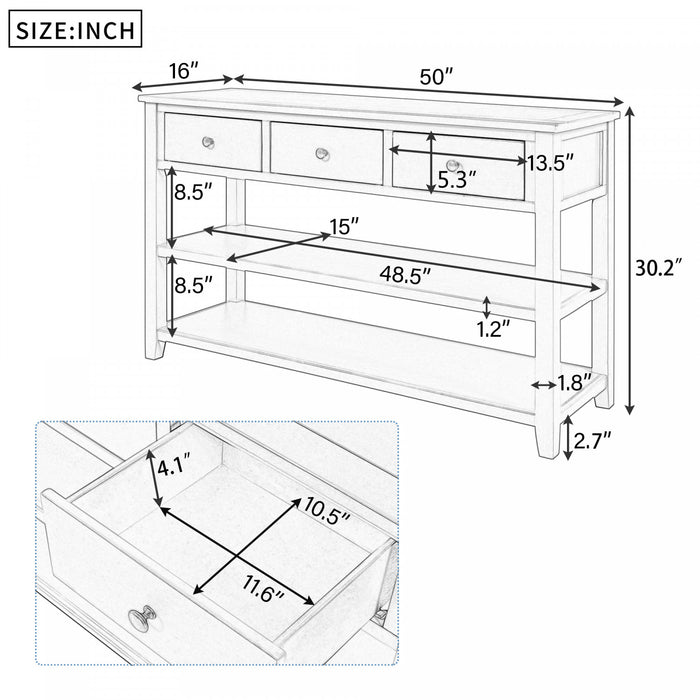 SIZE:INCH

16″
50″
13.5″
5.3″
8.5″
15″
48.5″
30.2″
8.5″
1.2″
1.8″
2.7″

4.1″
10.5″
11.6″