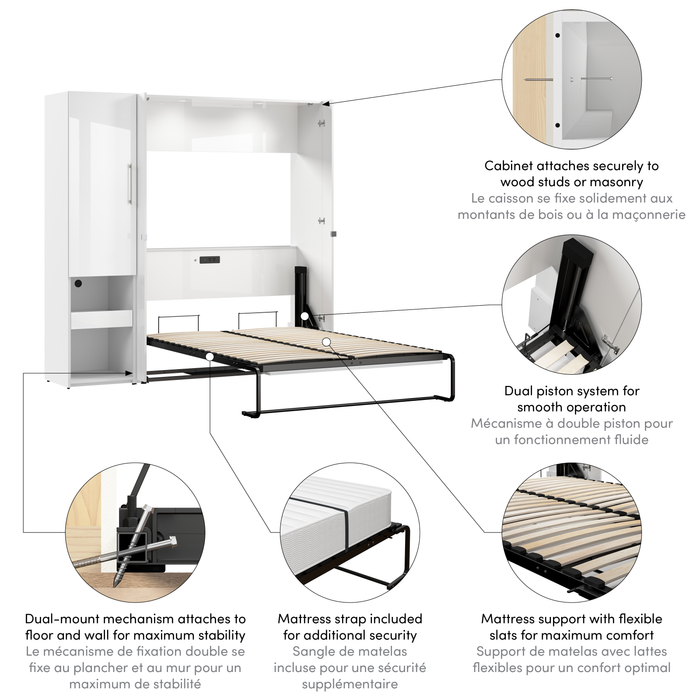 Cabinet attaches securely to wood studs or masonry
Le caisson se fixe solidement aux montants de bois ou à la maçonnerie

Dual piston system for smooth operation
Mécanisme à double piston pour un fonctionnement fluide

Dual-mount mechanism attaches to floor and wall for maximum stability
Le mécanisme de fixation double se fixe au plancher et au mur pour un maximum de stabilité

Mattress strap included for additional security
Sangle de matelas incluse pour une sécurité supplémentaire

Mattress support with flexible slats for maximum comfort
Support de matelas avec lattes flexibles pour un confort optimal