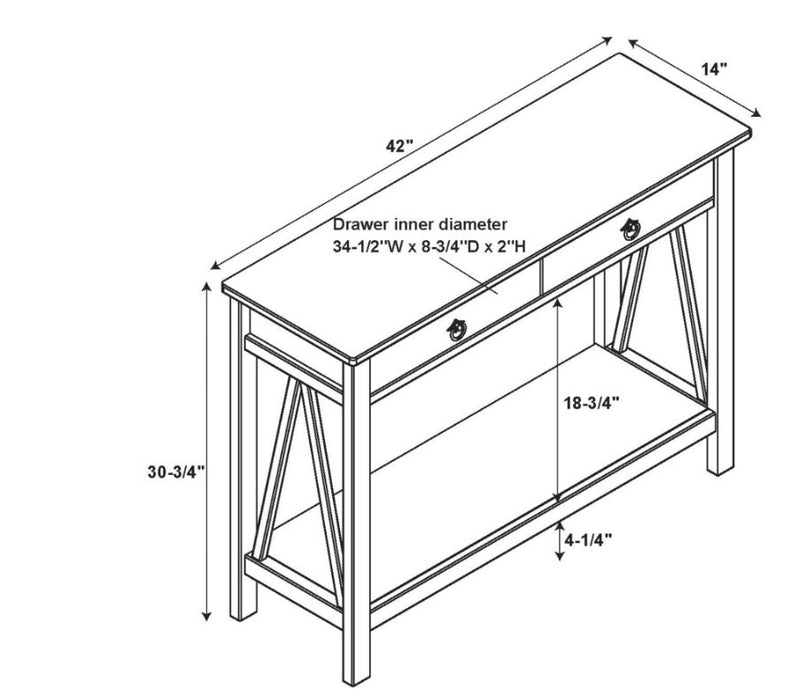 14"

42"

Drawer inner diameter
34-1/2"W x 8-3/4"D x 2"H

18-3/4"

30-3/4"

4-1/4"